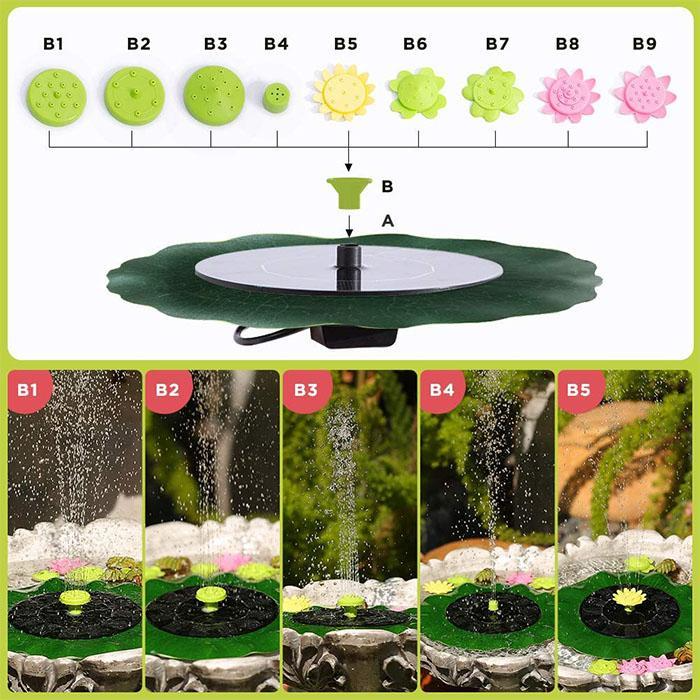 B1 B2 B3 B4 B5 B6 B7 B8 B9

B

A

B1

B2

B3

B4

B5