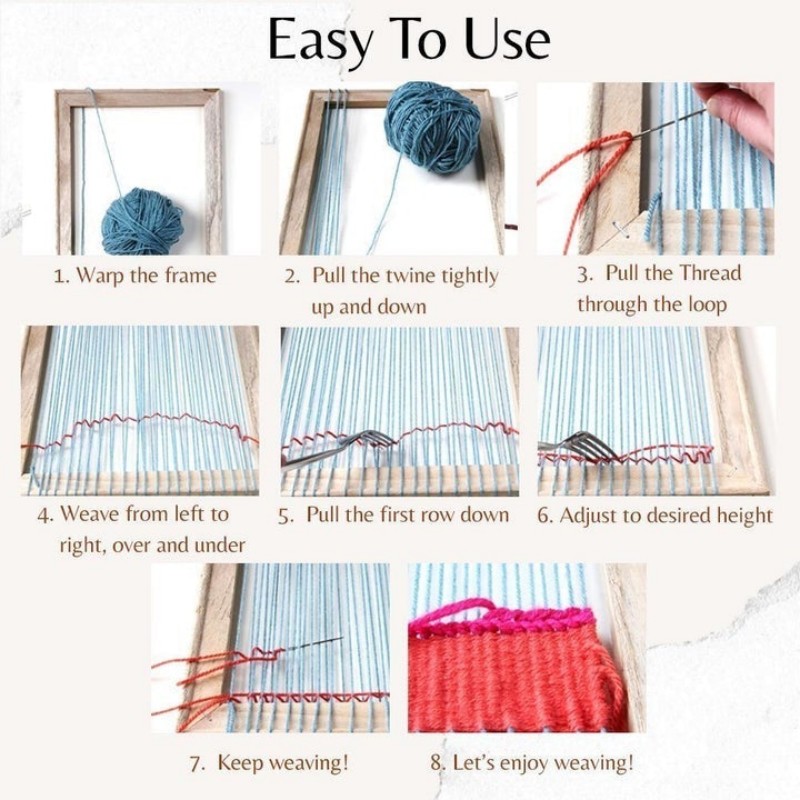 Easy To Use

1. Warp the frame

2. Pull the twine tightly up and down

3. Pull the Thread through the loop

4. Weave from left to right, over and under

5. Pull the first row down

6. Adjust to desired height

7. Keep weaving!

8. Let's enjoy weaving!