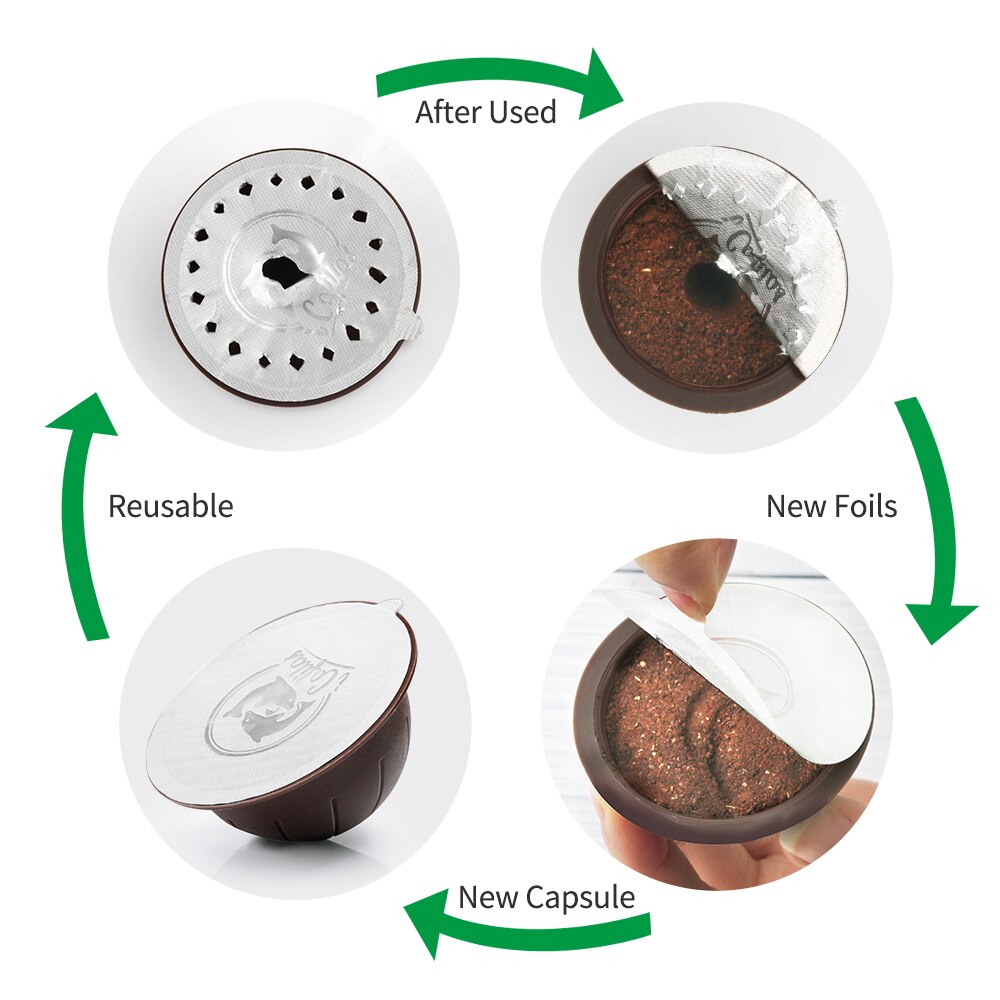 After Used

New Foils

New Capsule

Reusable