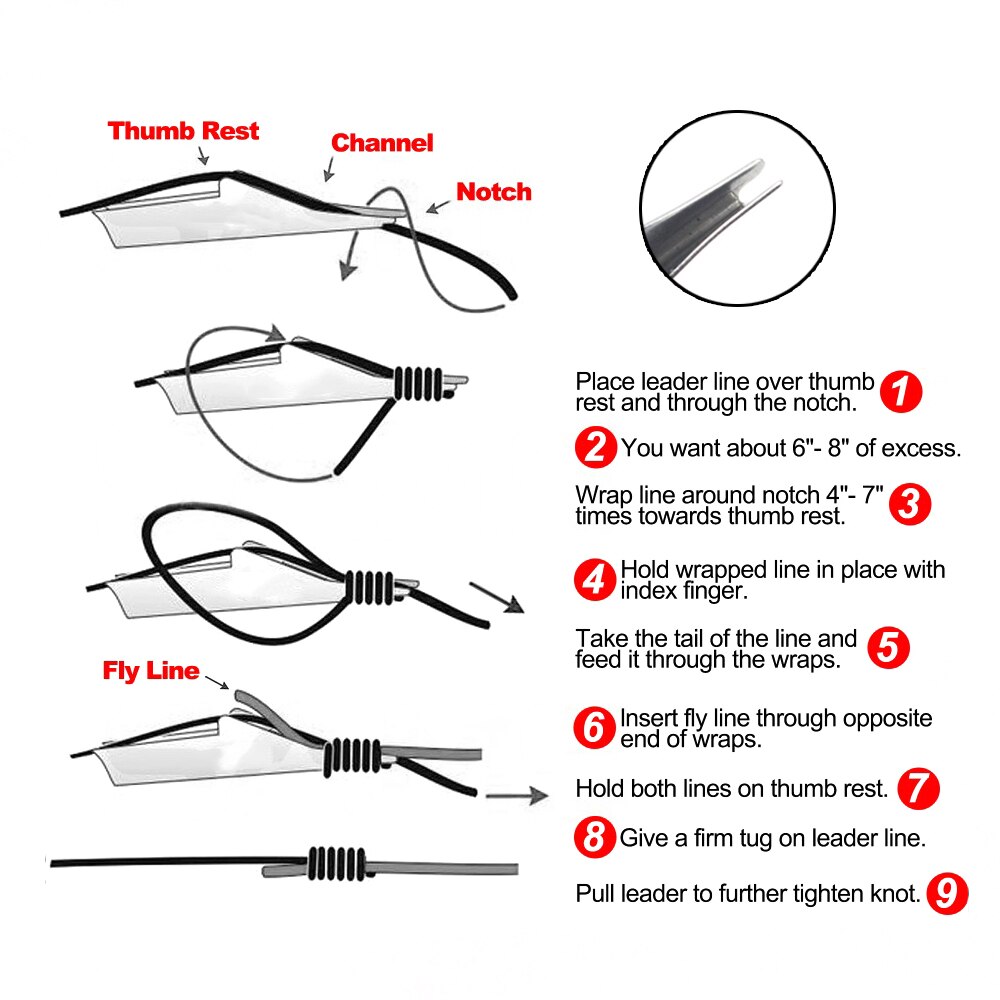 Thumb Rest
Channel
Notch

Fly Line

Place leader line over thumb rest and through the notch. 1

2 You want about 6"- 8" of excess.

Wrap line around notch 4"- 7" times towards thumb rest. 3

4 Hold wrapped line in place with index finger.

Take the tail of the line and feed it through the wraps. 5

6 Insert fly line through opposite end of wraps.

Hold both lines on thumb rest. 7

8 Give a firm tug on leader line.

Pull leader to further tighten knot. 9