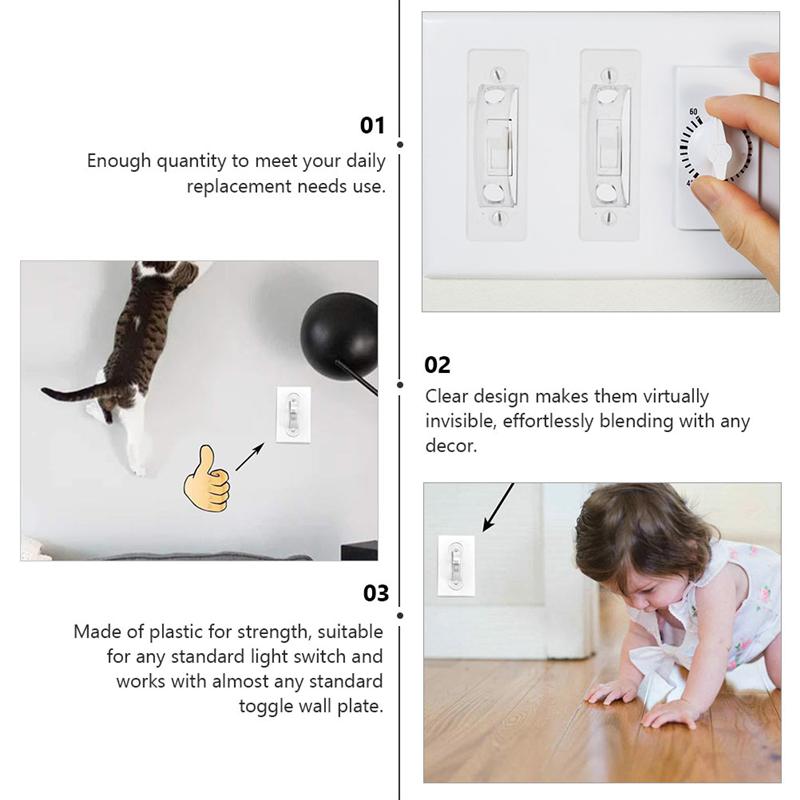 01
Enough quantity to meet your daily replacement needs use.

60

02
Clear design makes them virtually invisible, effortlessly blending with any decor.

03
Made of plastic for strength, suitable for any standard light switch and works with almost any standard toggle wall plate.