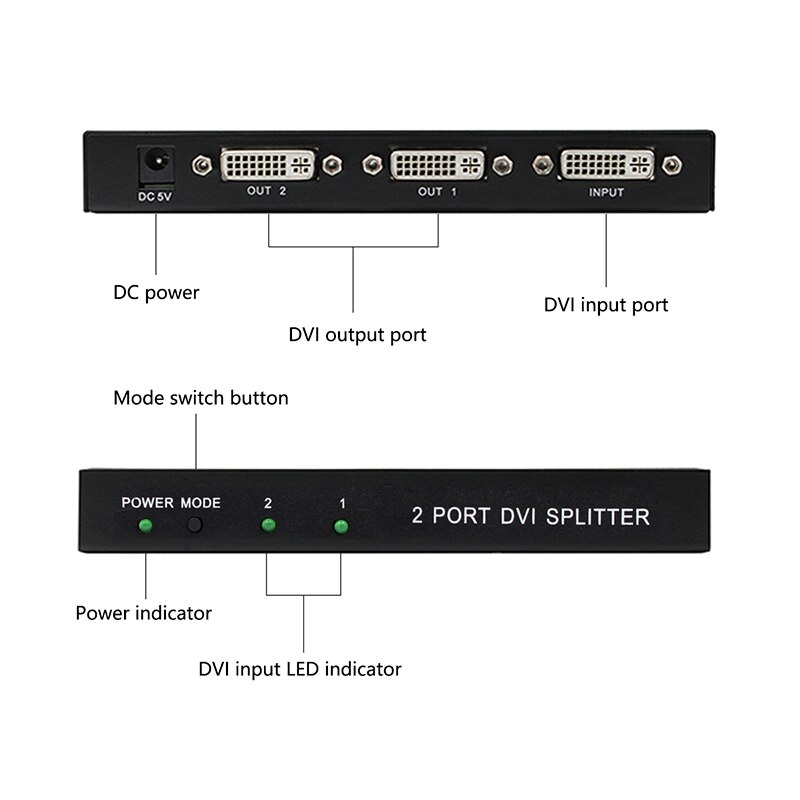 DC 5V
OUT 2
OUT 1
INPUT

DC power

DVI output port

DVI input port

Mode switch button

POWER MODE 2 1 2 PORT DVI SPLITTER

Power indicator

DVI input LED indicator