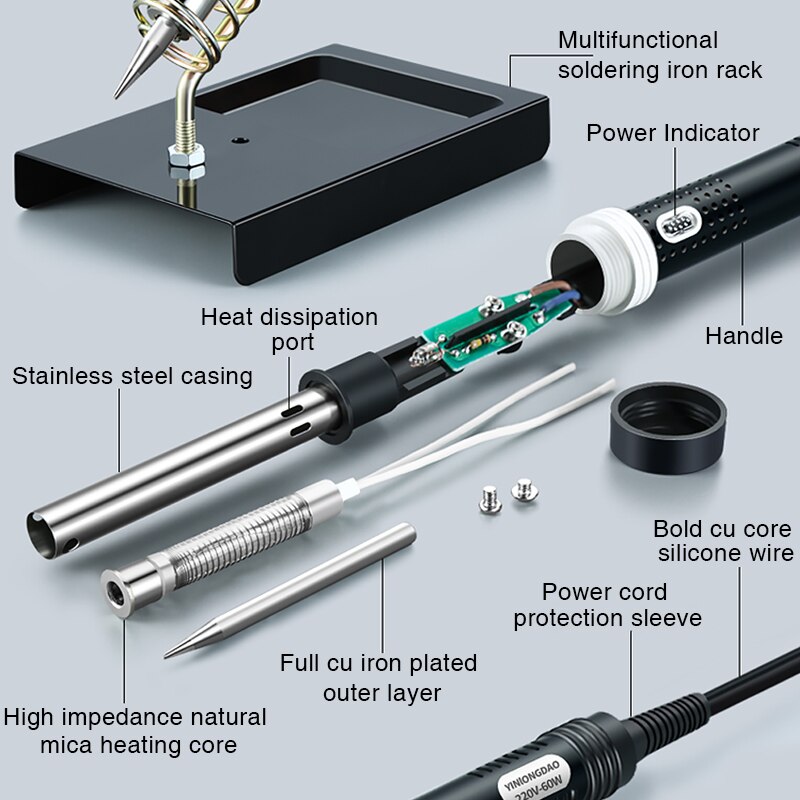 Multifunctional soldering iron rack

Power Indicator

Heat dissipation port

Handle

Stainless steel casing

Bold cu core silicone wire

Power cord protection sleeve

Full cu iron plated outer layer

High impedance natural mica heating core

YINIONGDAO
220V-60W