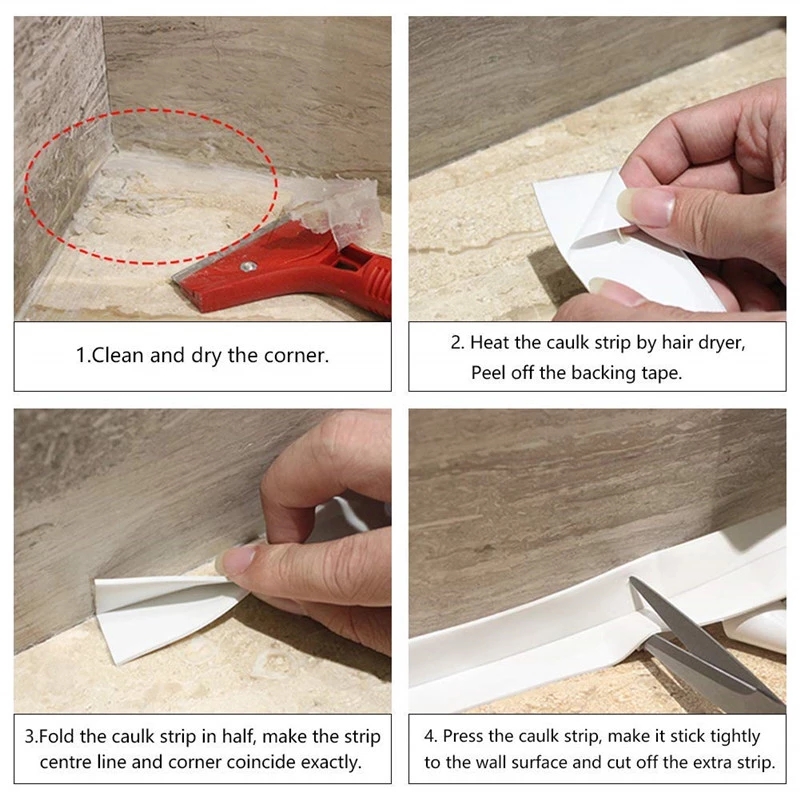 1.Clean and dry the corner.

2. Heat the caulk strip by hair dryer, Peel off the backing tape.

3.Fold the caulk strip in half, make the strip centre line and corner coincide exactly.

4. Press the caulk strip, make it stick tightly to the wall surface and cut off the extra strip.