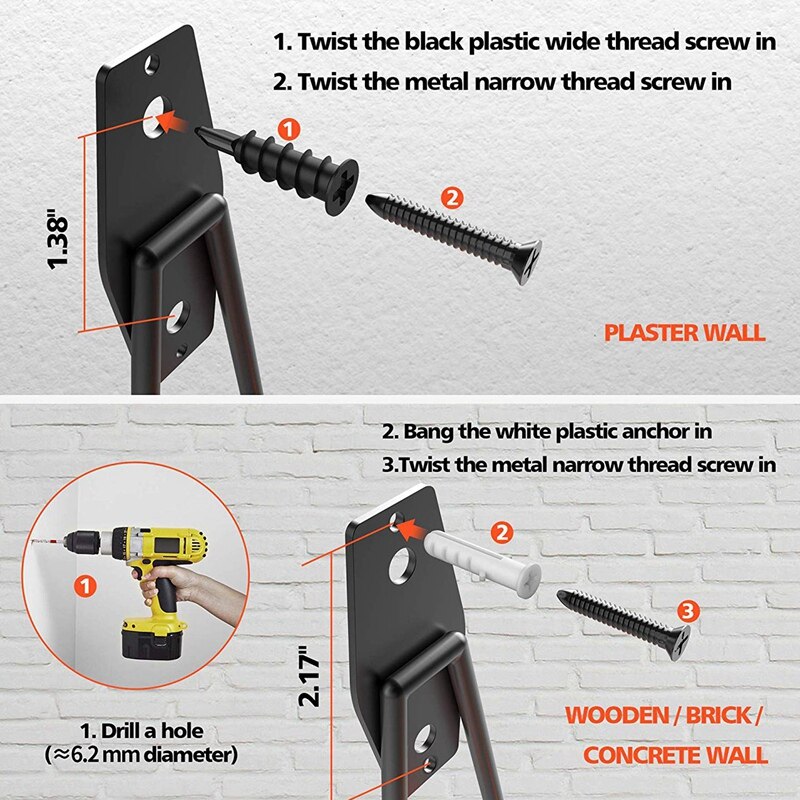 1. Twist the black plastic wide thread screw in
2. Twist the metal narrow thread screw in

1
2
1.38"

PLASTER WALL

2. Bang the white plastic anchor in
3.Twist the metal narrow thread screw in

1
2
3
2.17"

1. Drill a hole
(≈6.2 mm diameter)

WOODEN / BRICK /
CONCRETE WALL