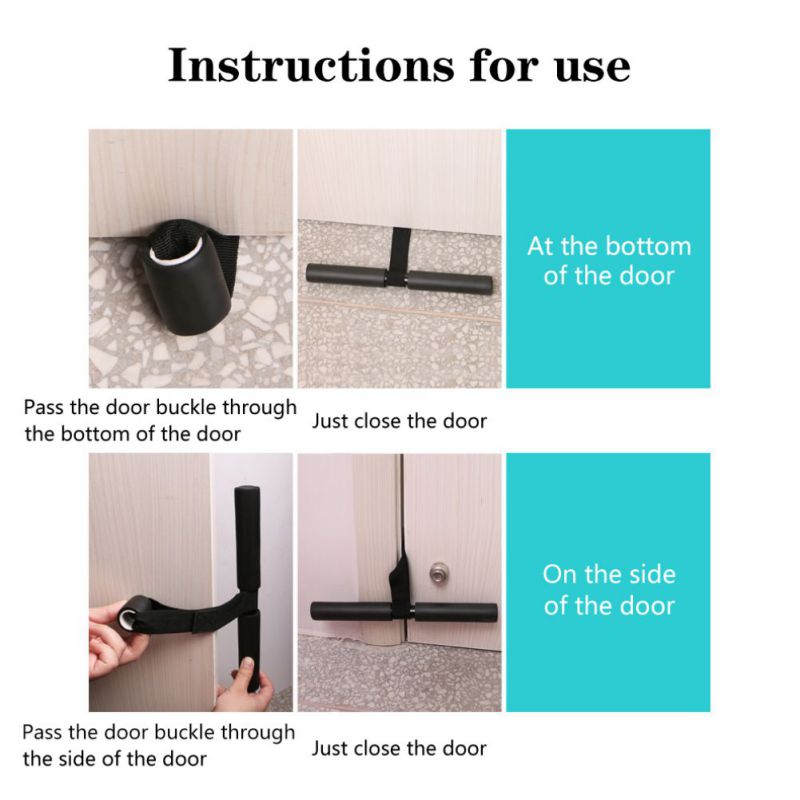 Instructions for use

At the bottom of the door

Pass the door buckle through the bottom of the door

Just close the door

On the side of the door

Pass the door buckle through the side of the door

Just close the door