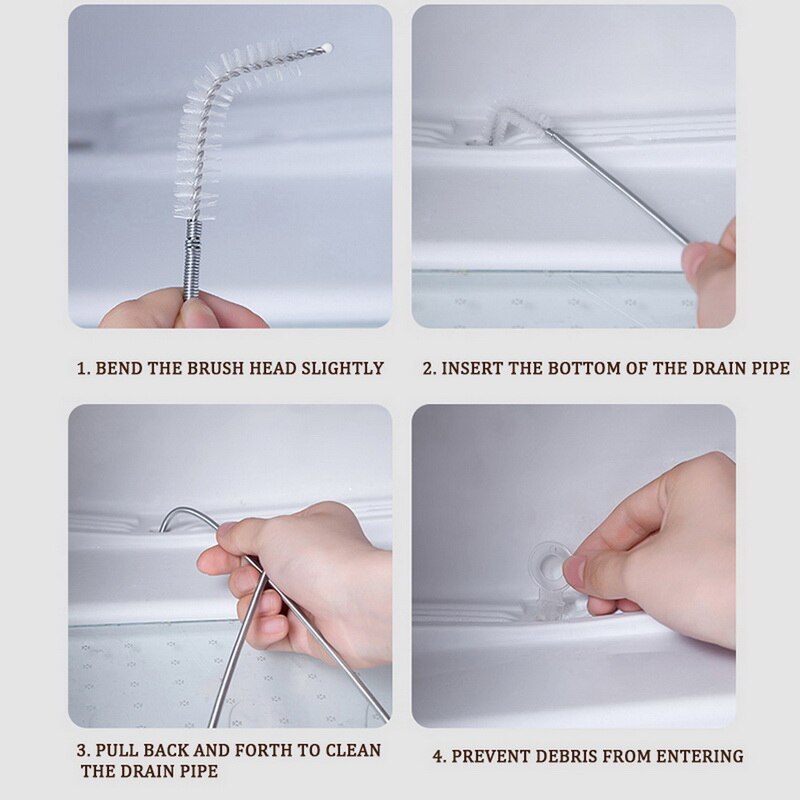 1. BEND THE BRUSH HEAD SLIGHTLY

2. INSERT THE BOTTOM OF THE DRAIN PIPE

3. PULL BACK AND FORTH TO CLEAN THE DRAIN PIPE

4. PREVENT DEBRIS FROM ENTERING