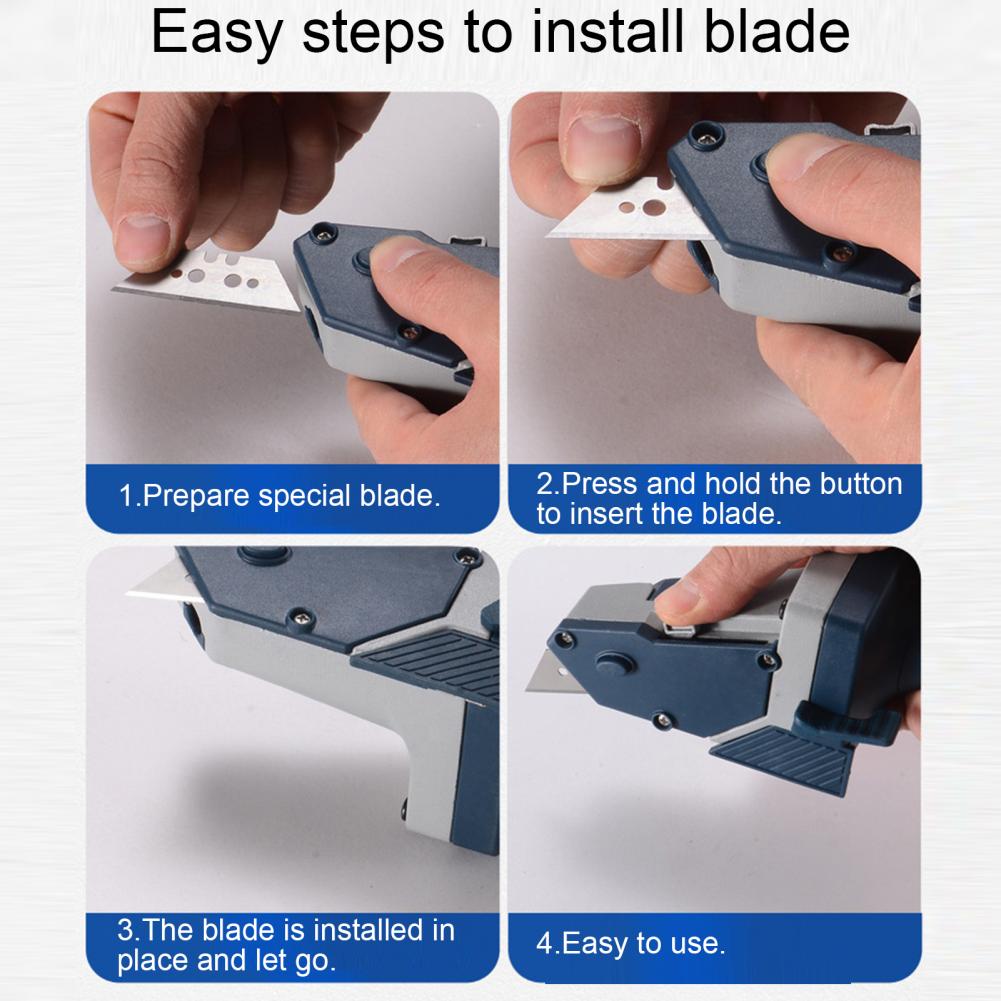 Easy steps to install blade

1.Prepare special blade.

2.Press and hold the button to insert the blade.

3.The blade is installed in place and let go.

4.Easy to use.