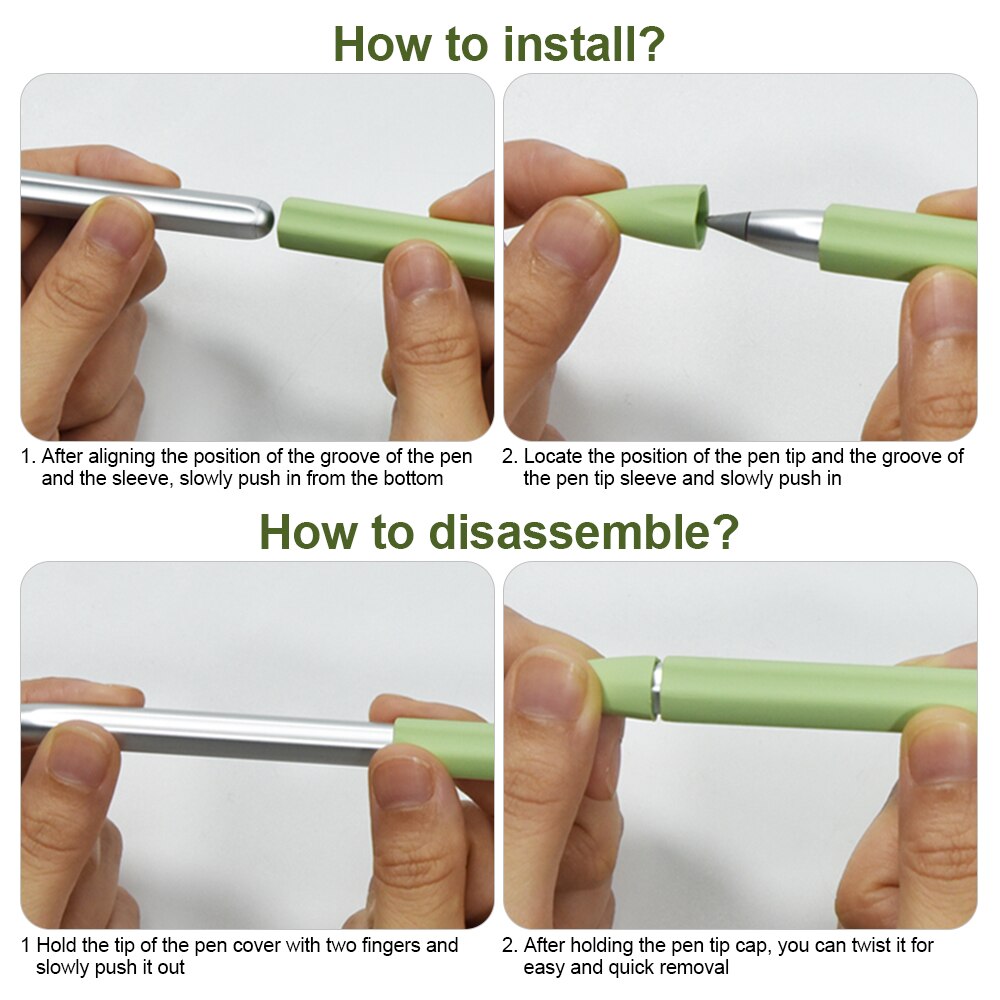 How to install?

1. After aligning the position of the groove of the pen and the sleeve, slowly push in from the bottom

2. Locate the position of the pen tip and the groove of the pen tip sleeve and slowly push in

How to disassemble?

1 Hold the tip of the pen cover with two fingers and slowly push it out

2. After holding the pen tip cap, you can twist it for easy and quick removal