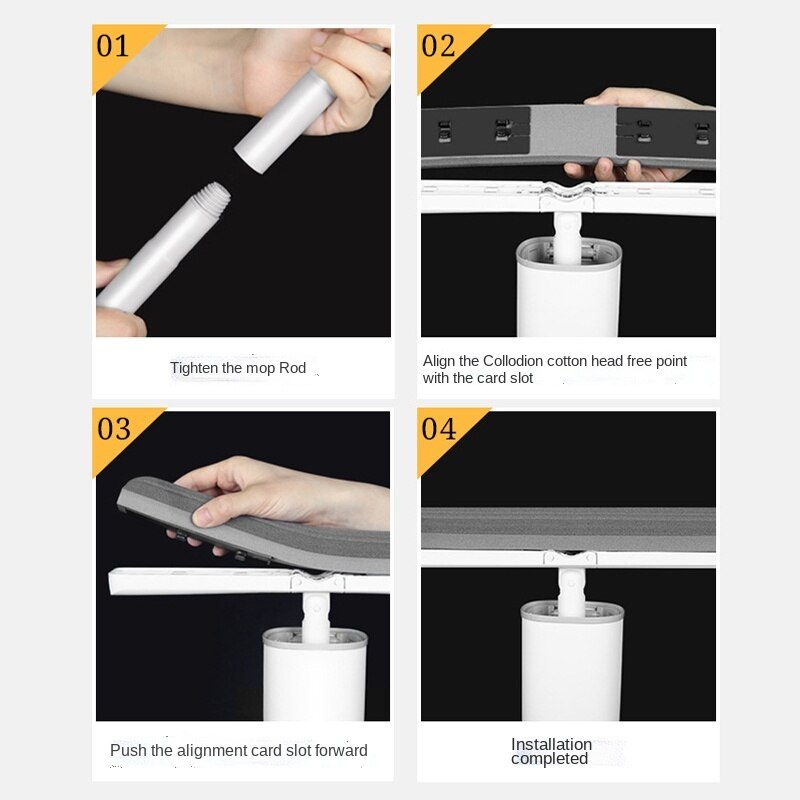 01

Tighten the mop Rod

02

Align the Collodion cotton head free point with the card slot

03

Push the alignment card slot forward

04

Installation completed