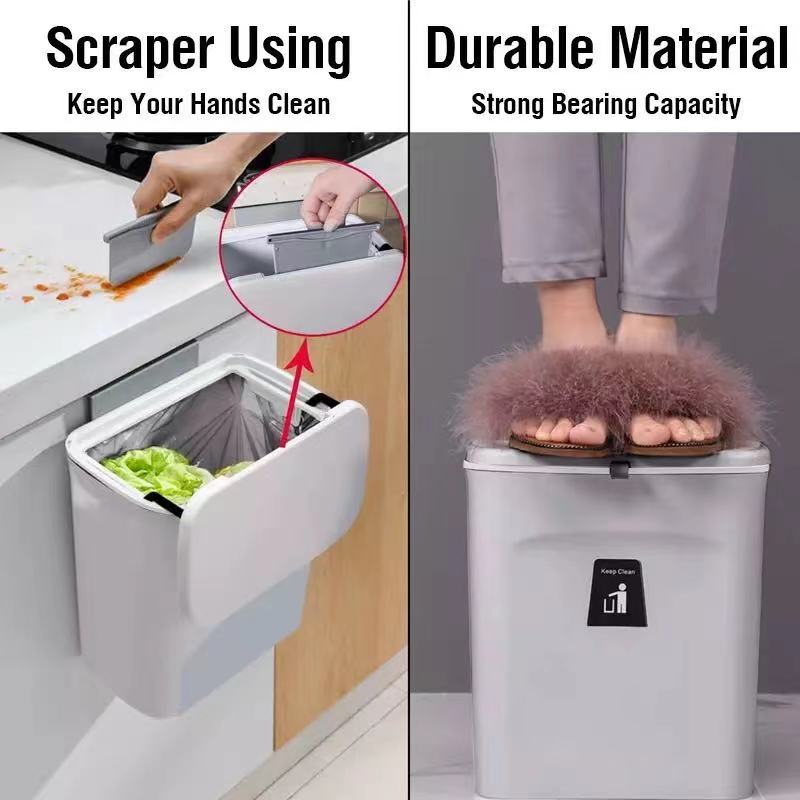 Scraper Using
Keep Your Hands Clean

Durable Material
Strong Bearing Capacity

Keep Clean