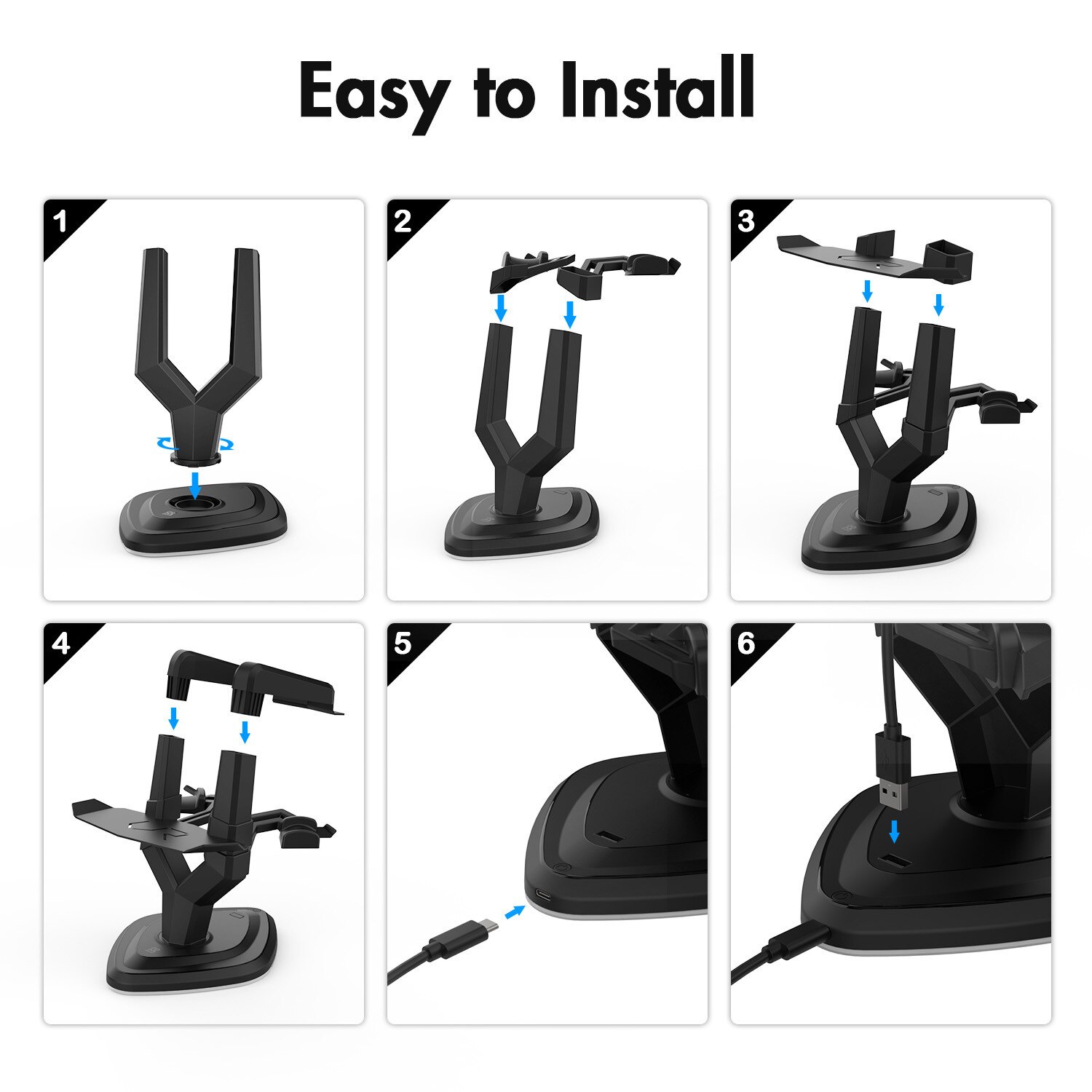 Easy to Install

1

2

3

4

5

6