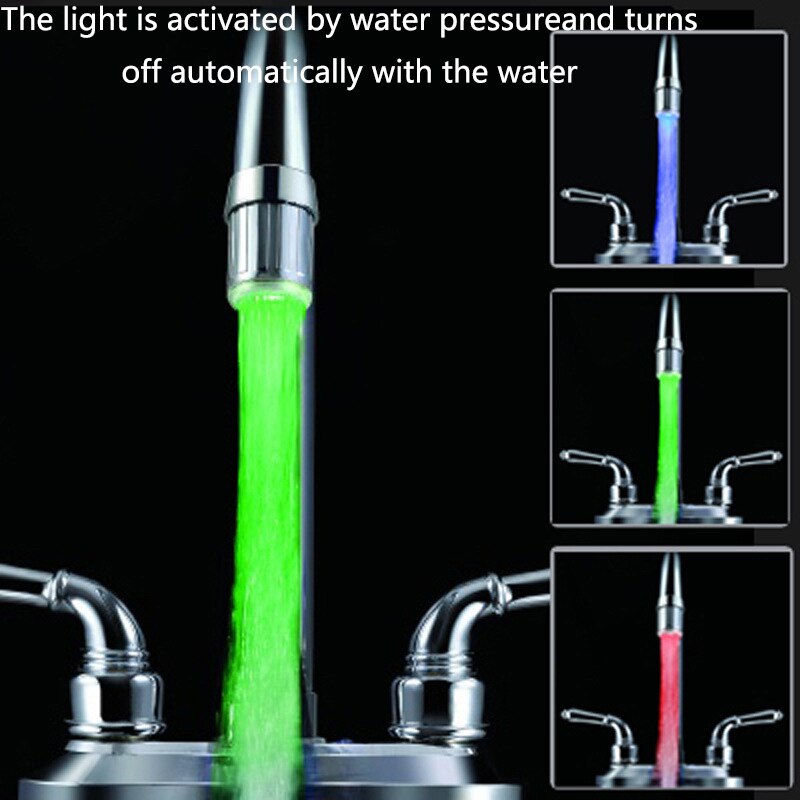 The light is activated by water pressureand turns off automatically with the water