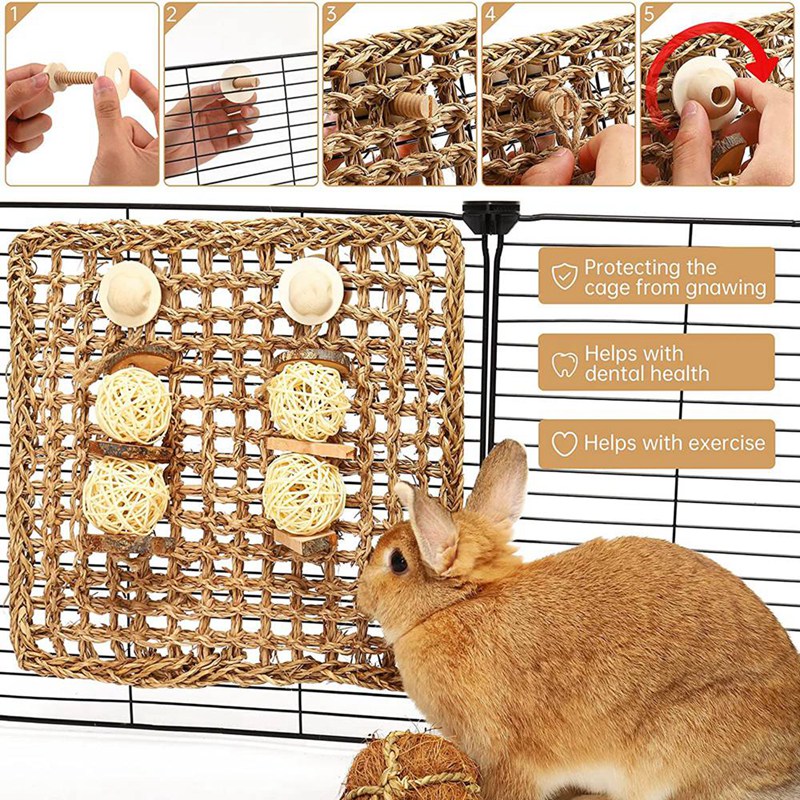 1

2

3

4

5

Protecting the cage from gnawing

Helps with dental health

Helps with exercise