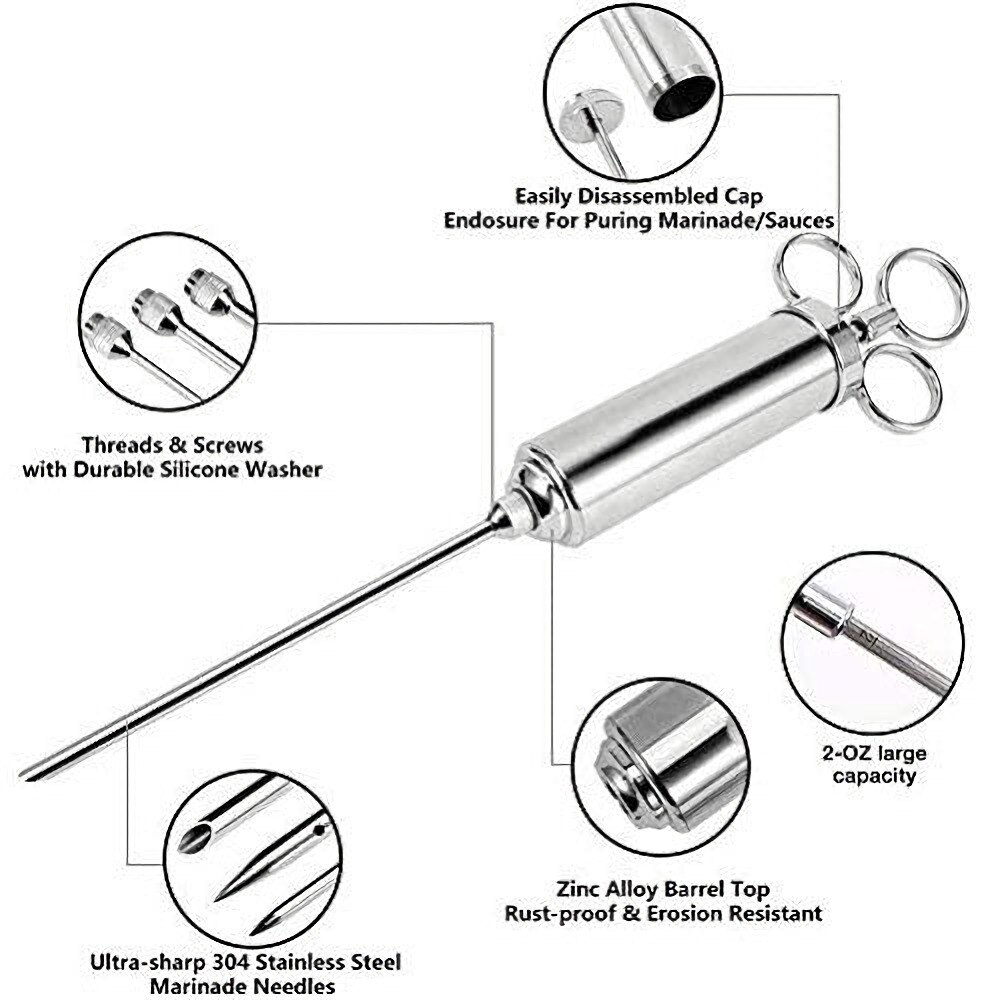 Easily Disassembled Cap
Endosure For Puring Marinade/Sauces

Threads & Screws
with Durable Silicone Washer

2-OZ large
capacity

Zinc Alloy Barrel Top
Rust-proof & Erosion Resistant

Ultra-sharp 304 Stainless Steel
Marinade Needles