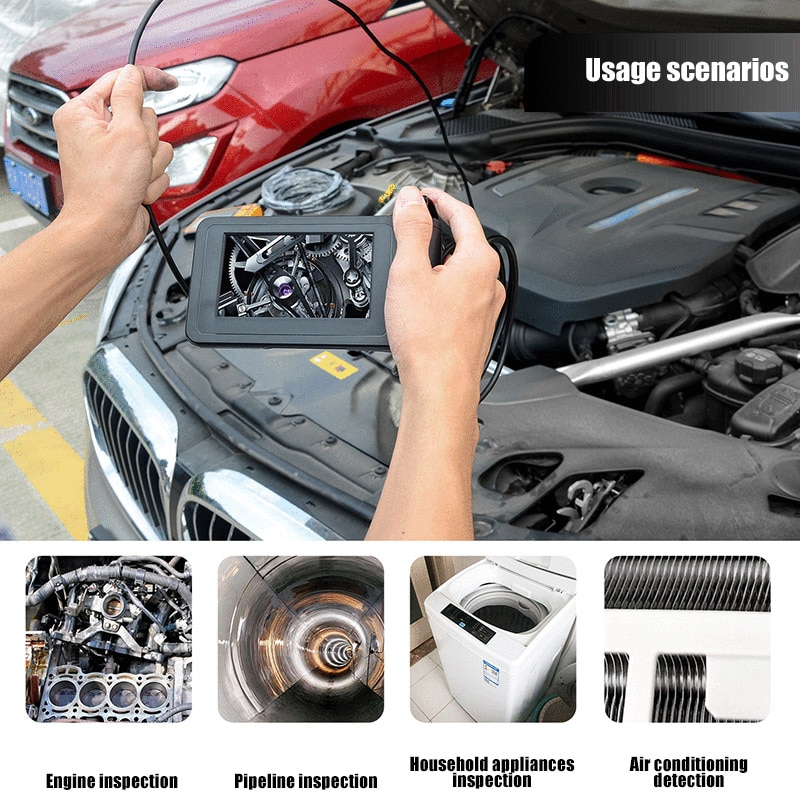 Usage scenarios

Engine inspection

Pipeline inspection

Household appliances inspection

Air conditioning detection