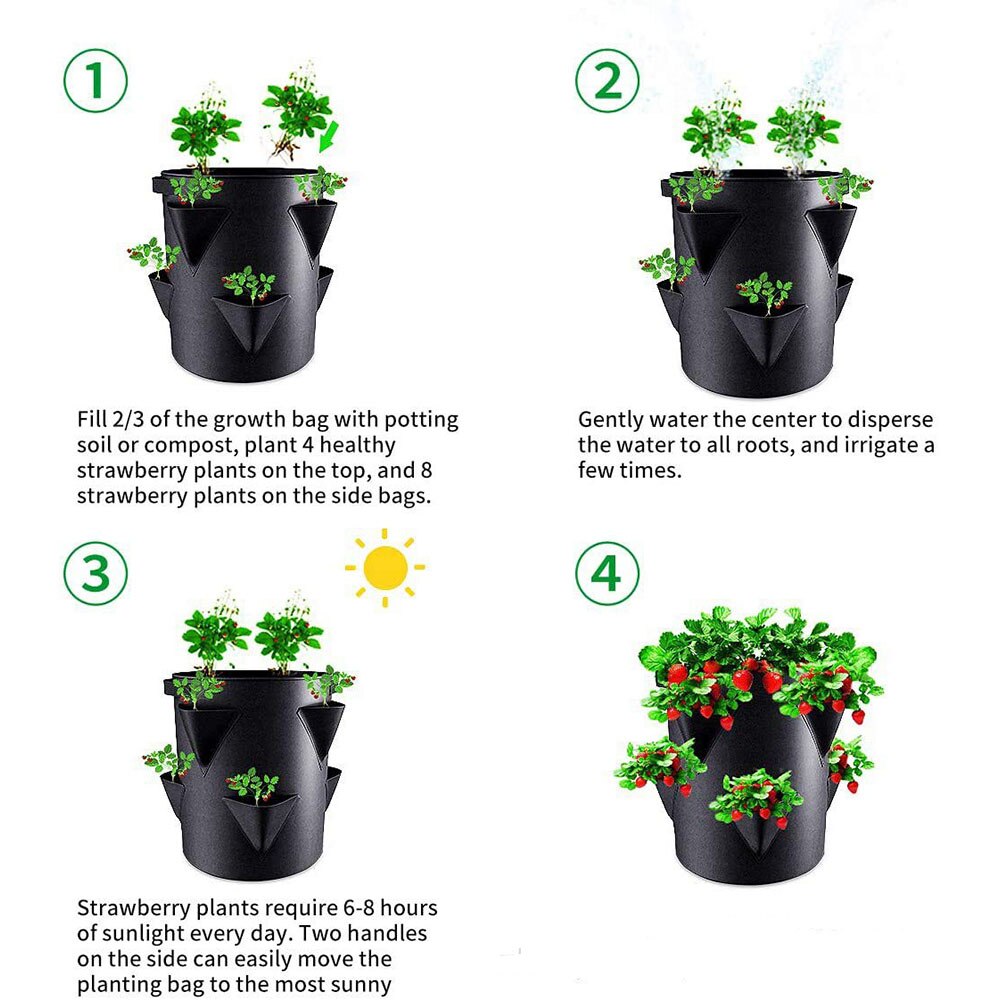 1

Fill 2/3 of the growth bag with potting soil or compost, plant 4 healthy strawberry plants on the top, and 8 strawberry plants on the side bags.

2

Gently water the center to disperse the water to all roots, and irrigate a few times.

3

Strawberry plants require 6-8 hours of sunlight every day. Two handles on the side can easily move the planting bag to the most sunny

4