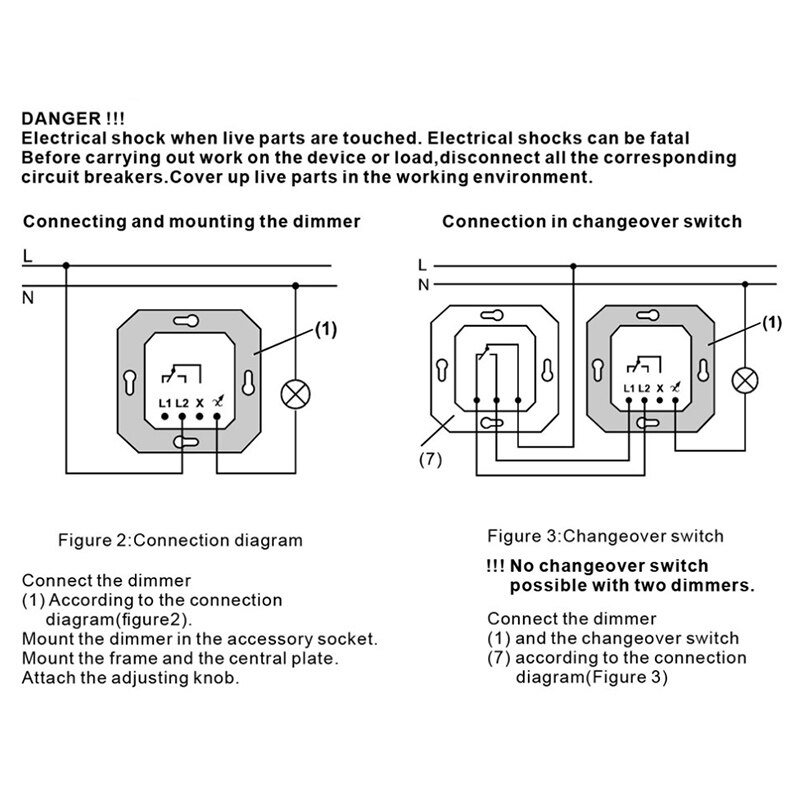 DANGER !!!
Electrical shock when live parts are touched. Electrical shocks can be fatal
Before carrying out work on the device or load,disconnect all the corresponding circuit breakers.Cover up live parts in the working environment.

Connecting and mounting the dimmer

L
N
(1)
L1 L2 X

Figure 2:Connection diagram

Connect the dimmer
(1) According to the connection diagram(figure2).
Mount the dimmer in the accessory socket.
Mount the frame and the central plate.
Attach the adjusting knob.

Connection in changeover switch

L
N
(1)
L1 L2 X
(7)

Figure 3:Changeover switch

!!! No changeover switch possible with two dimmers.

Connect the dimmer
(1) and the changeover switch
(7) according to the connection diagram(Figure 3)