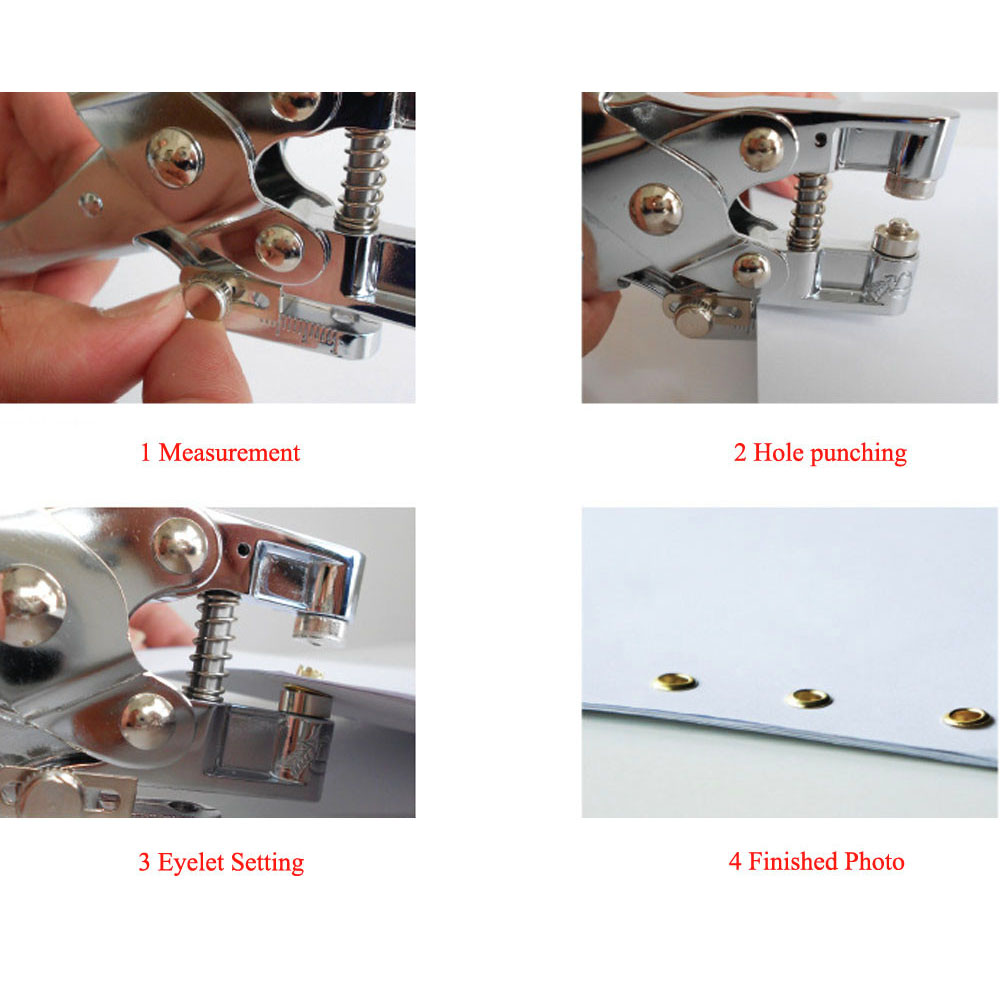 1 Measurement

2 Hole punching

3 Eyelet Setting

4 Finished Photo