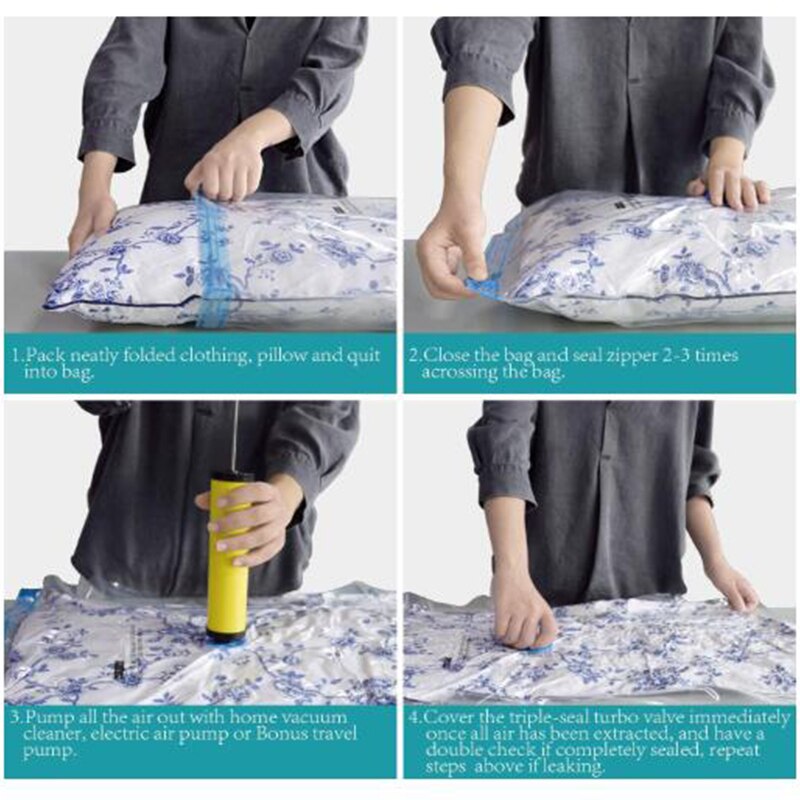 1.Pack neatly folded clothing, pillow and quit into bag.

2.Close the bag and seal zipper 2-3 times acrossing the bag.

3.Pump all the air out with home vacuum cleaner, electric air pump or Bonus travel pump.

4.Cover the triple-seal turbo valve immediately once all air has been extracted, and have a double check if completely sealed, repeat steps above if leaking.