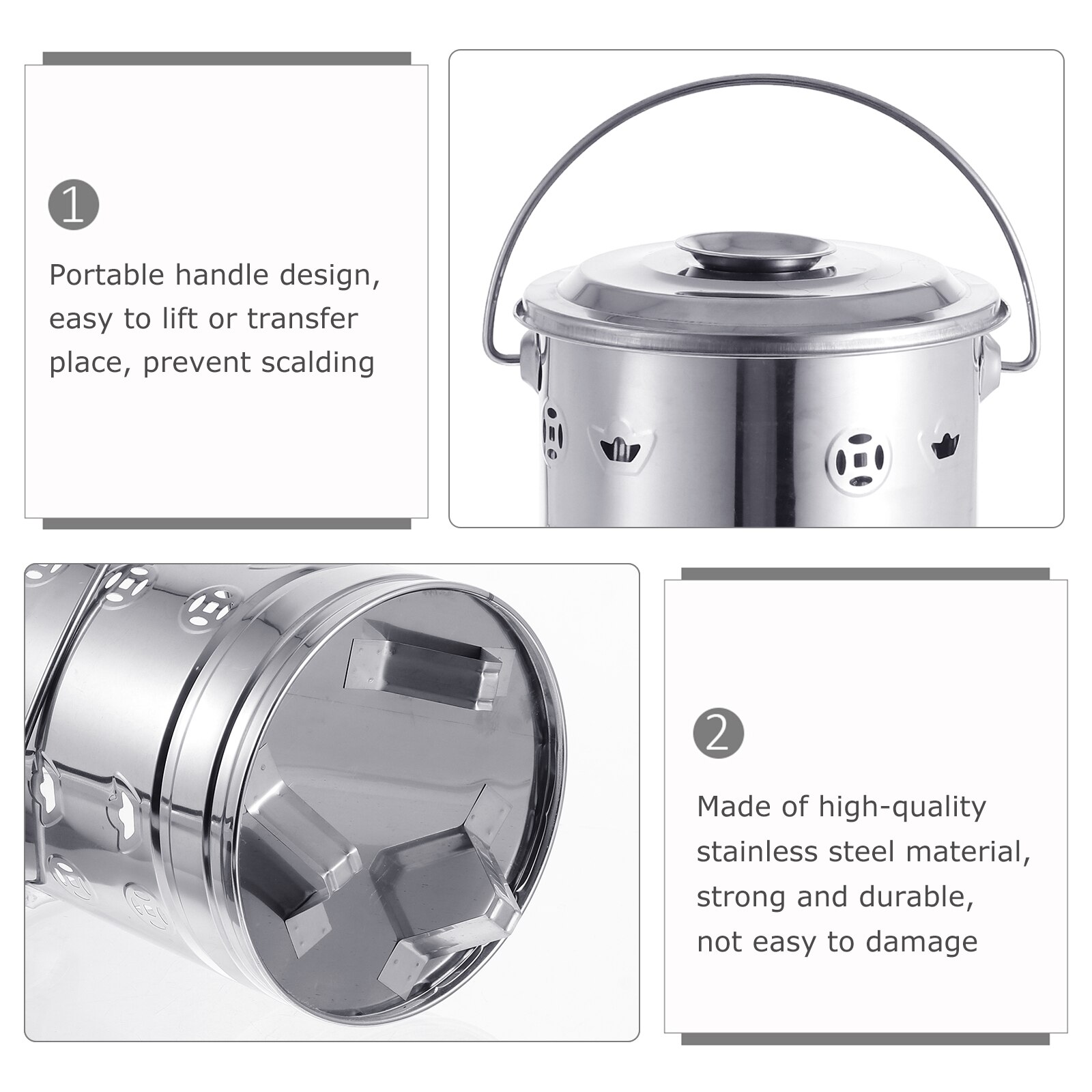 1

Portable handle design, easy to lift or transfer place, prevent scalding

2

Made of high-quality stainless steel material, strong and durable, not easy to damage