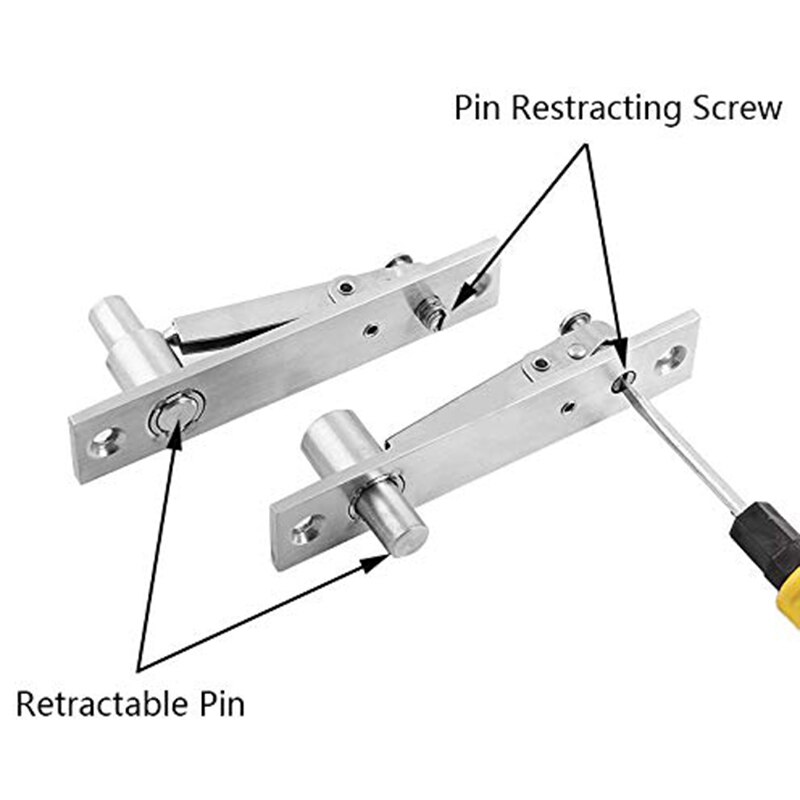 Pin Restracting Screw

Retractable Pin