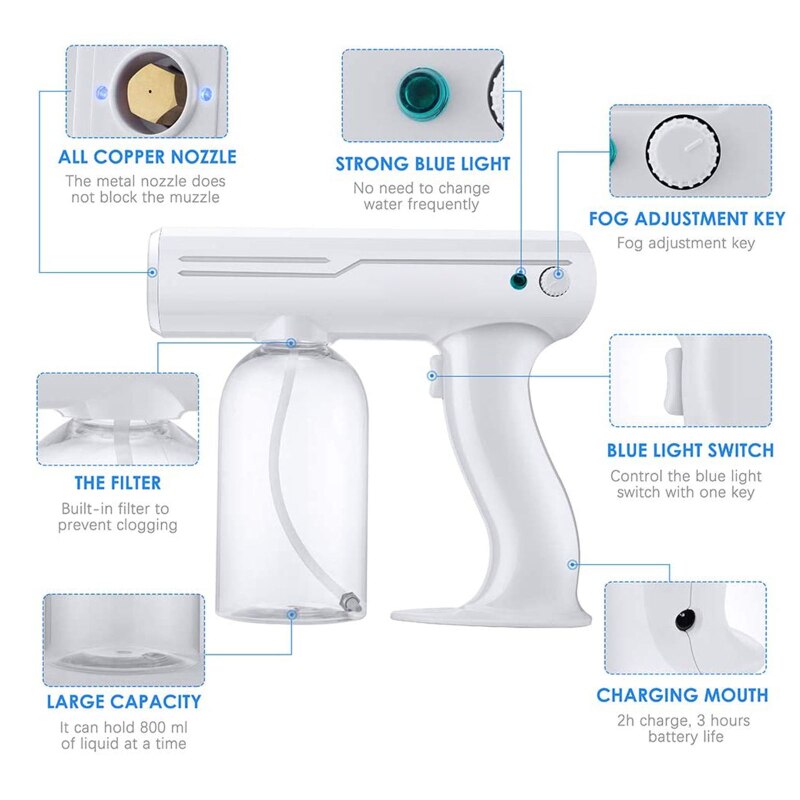 ALL COPPER NOZZLE
The metal nozzle does not block the muzzle

STRONG BLUE LIGHT
No need to change water frequently

FOG ADJUSTMENT KEY
Fog adjustment key

THE FILTER
Built-in filter to prevent clogging

BLUE LIGHT SWITCH
Control the blue light switch with one key

LARGE CAPACITY
It can hold 800 ml of liquid at a time

CHARGING MOUTH
2h charge, 3 hours battery life