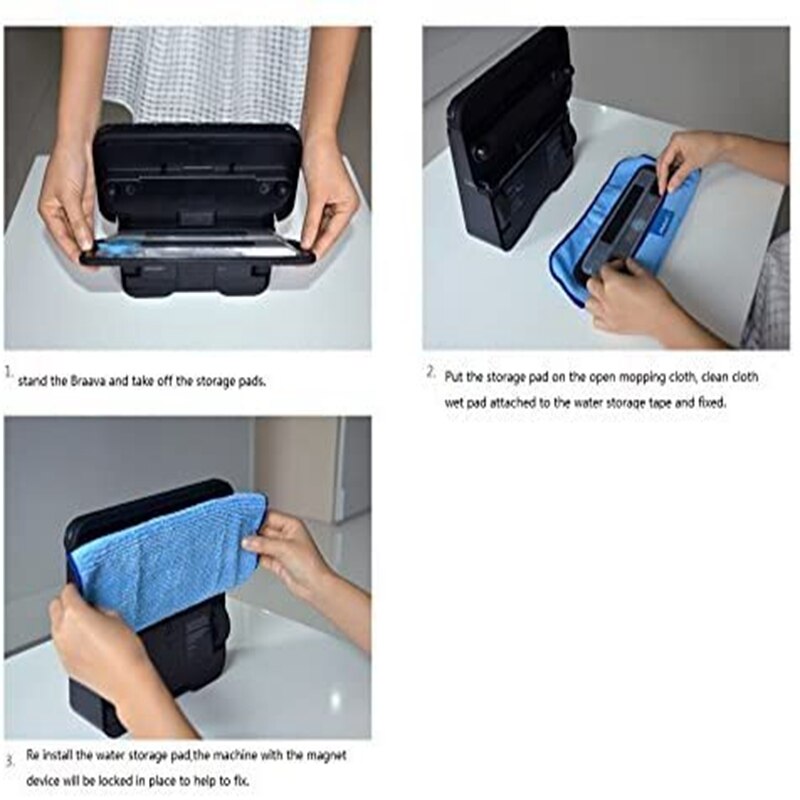 1. stand the Braava and take off the storage pads.

2. Put the storage pad on the open mopping cloth, clean cloth wet pad attached to the water storage tape and fixed.

3. Re install the water storage pad,the machine with the magnet device will be locked in place to help to fix.