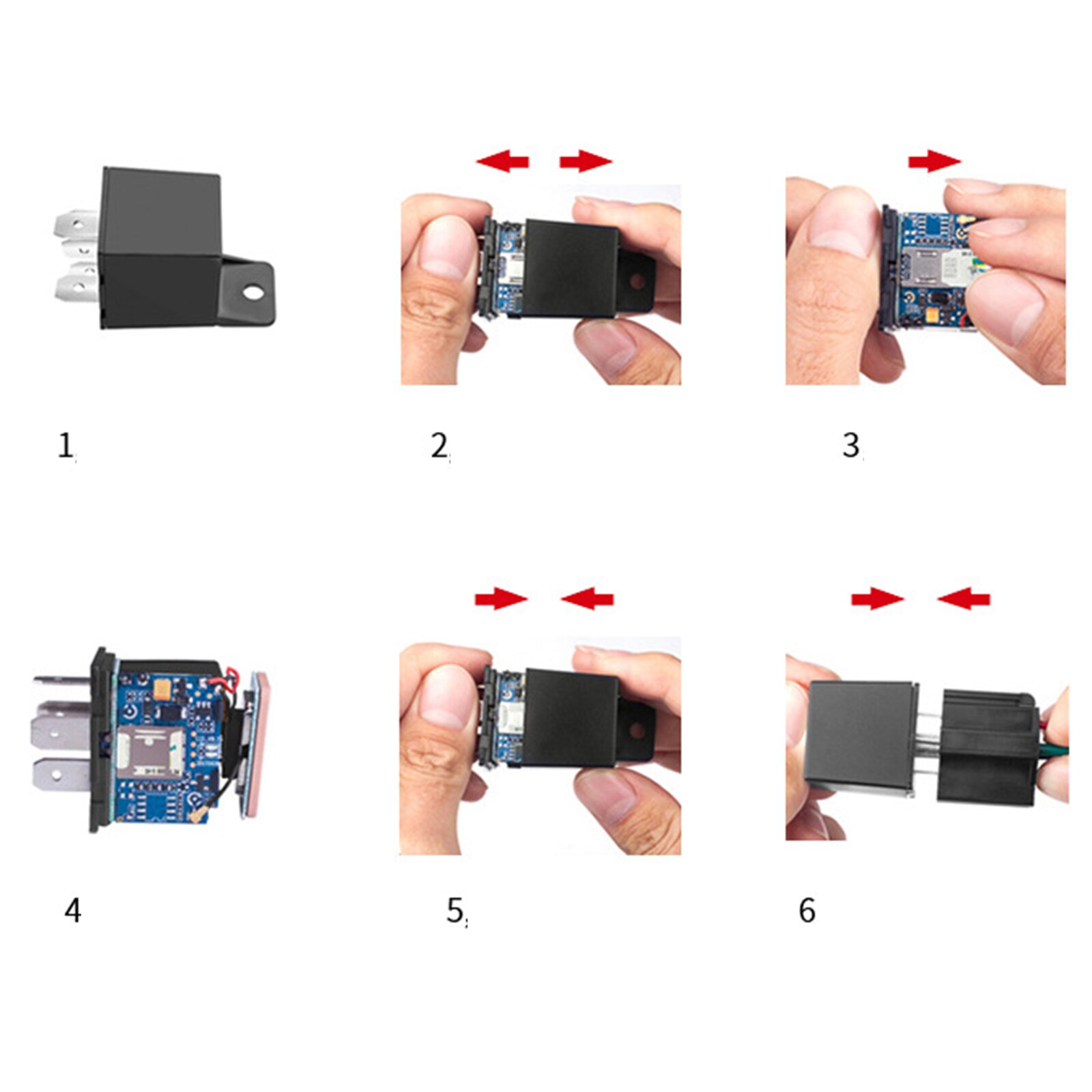 1,

2,

3,

4

5,

6