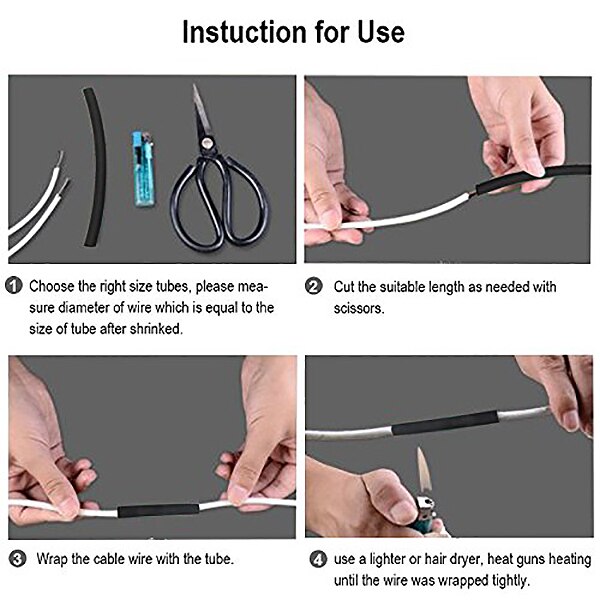 Instuction for Use

1 Choose the right size tubes, please measure diameter of wire which is equal to the size of tube after shrinked.

2 Cut the suitable length as needed with scissors.

3 Wrap the cable wire with the tube.

4 use a lighter or hair dryer, heat guns heating until the wire was wrapped tightly.