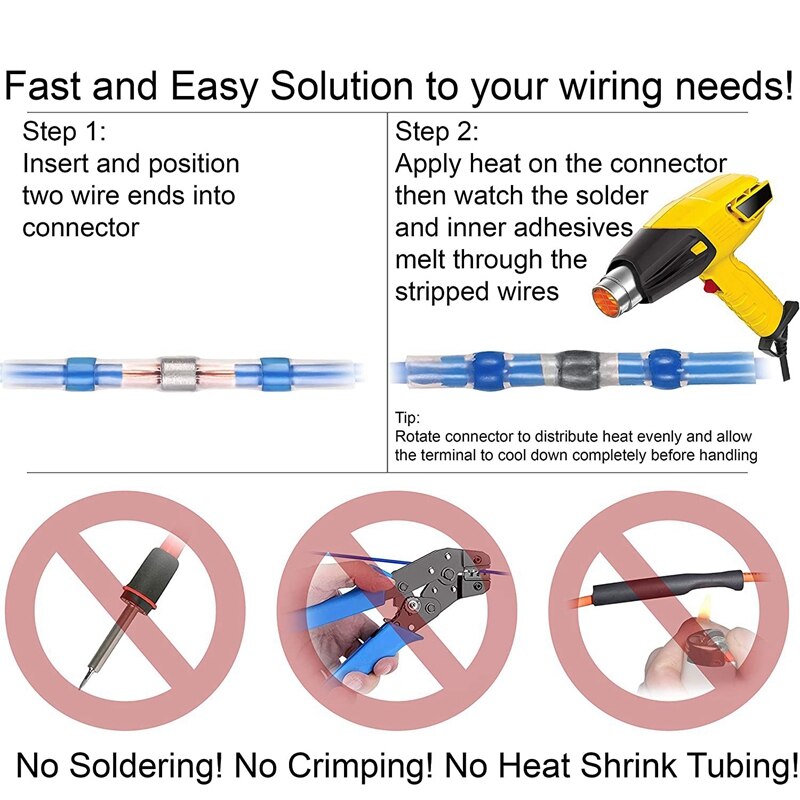 Fast and Easy Solution to your wiring needs!

Step 1:
Insert and position two wire ends into connector

Step 2:
Apply heat on the connector then watch the solder and inner adhesives melt through the stripped wires

Tip:
Rotate connector to distribute heat evenly and allow the terminal to cool down completely before handling

No Soldering! No Crimping! No Heat Shrink Tubing!