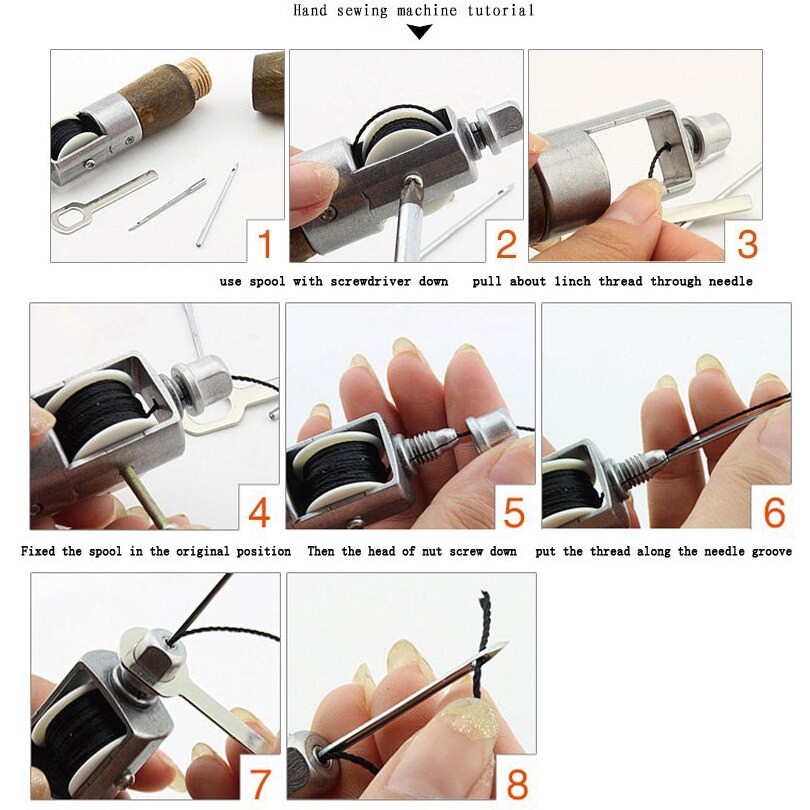 Hand sewing machine tutorial

1

2

3

use spool with screwdriver down   pull about 1inch thread through needle

4

5

6

Fixed the spool in the original position   Then the head of nut screw down   put the thread along the needle groove

7

8