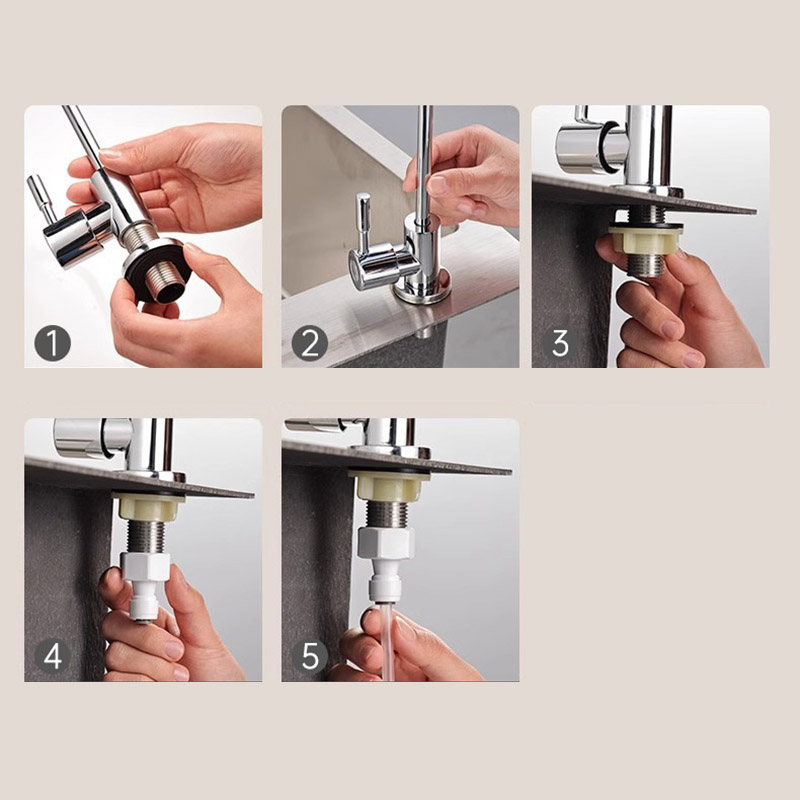 1

2

3

4

5