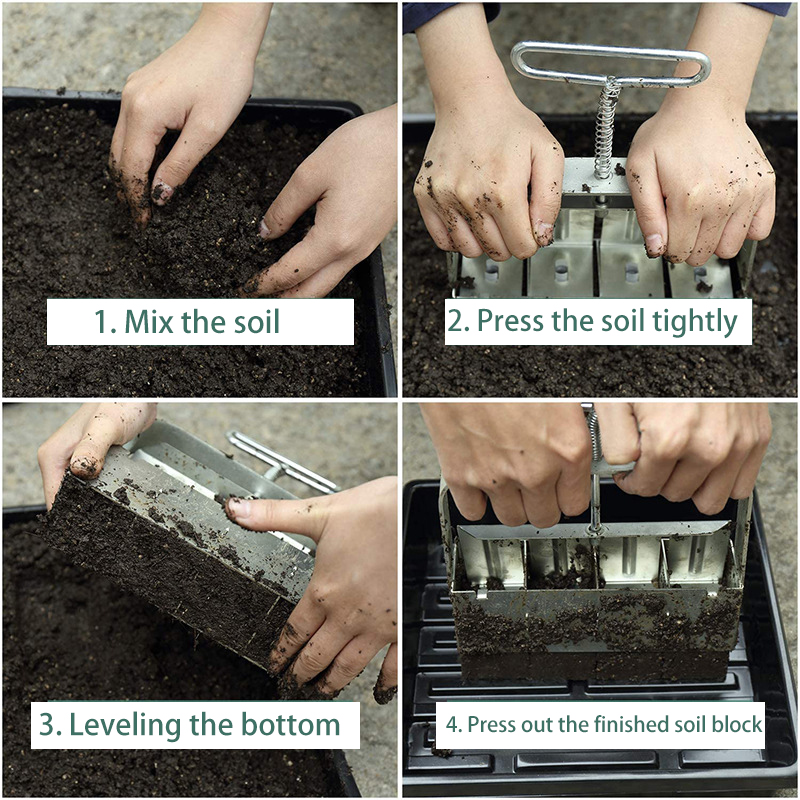 1. Mix the soil

2. Press the soil tightly

3. Leveling the bottom

4. Press out the finished soil block