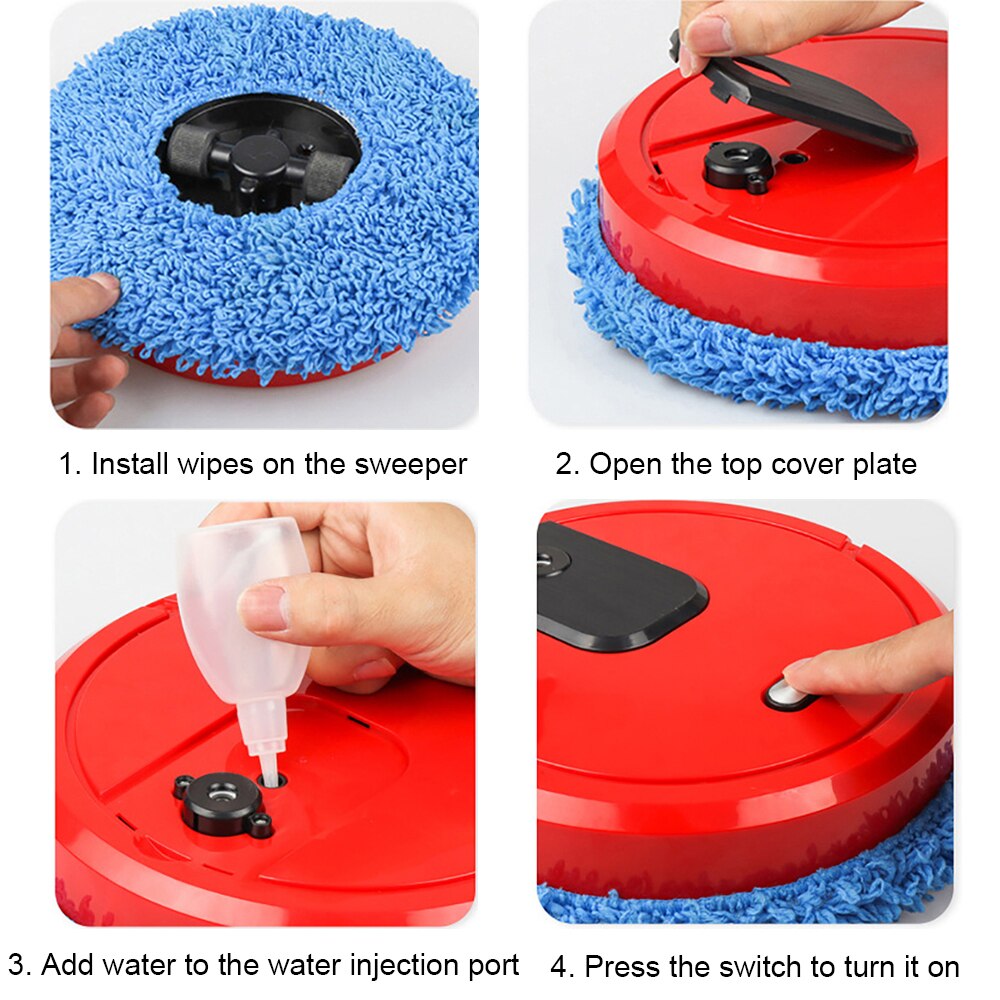 1. Install wipes on the sweeper

2. Open the top cover plate

3. Add water to the water injection port

4. Press the switch to turn it on