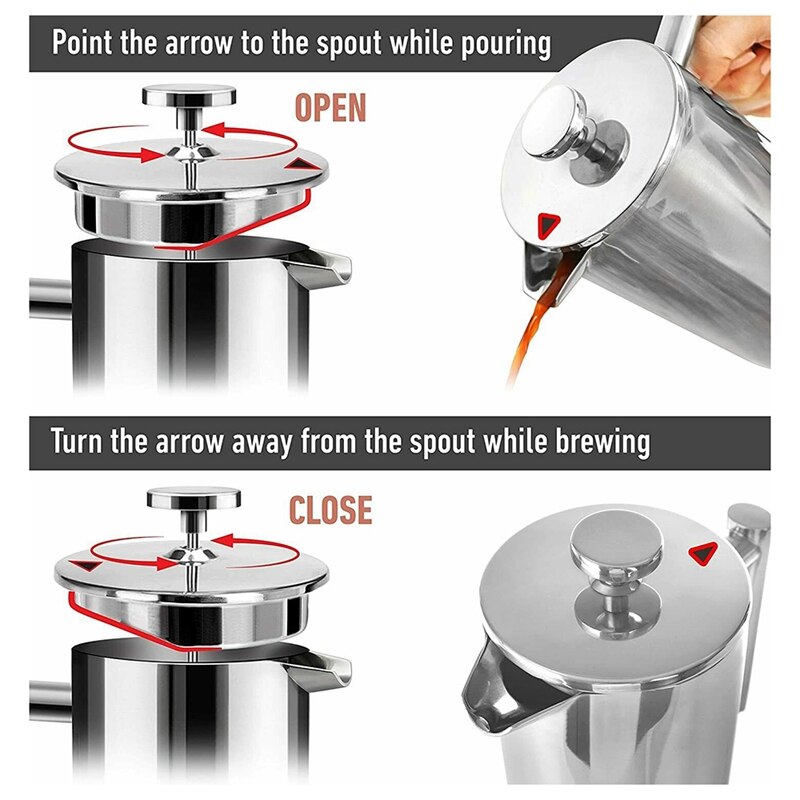 Point the arrow to the spout while pouring

OPEN

Turn the arrow away from the spout while brewing

CLOSE