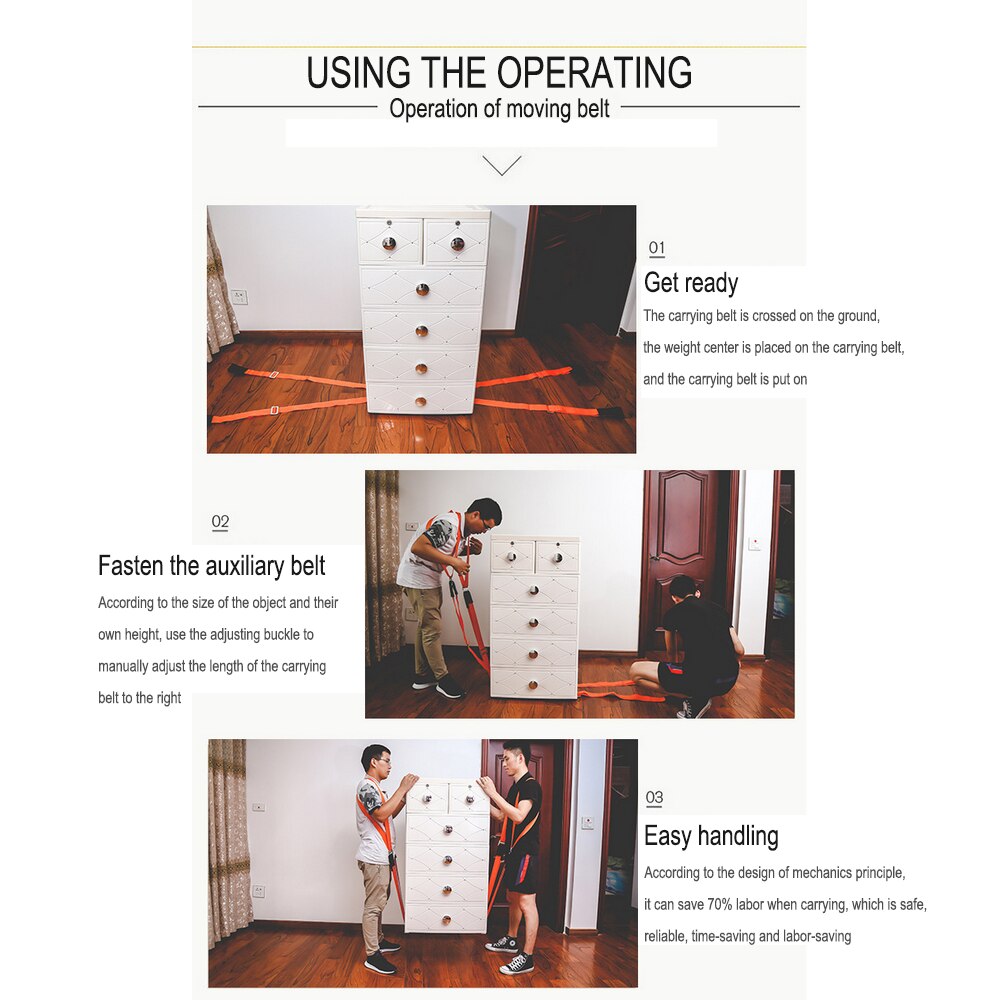 USING THE OPERATING

Operation of moving belt

01

Get ready

The carrying belt is crossed on the ground, the weight center is placed on the carrying belt, and the carrying belt is put on

02

Fasten the auxiliary belt

According to the size of the object and their own height, use the adjusting buckle to manually adjust the length of the carrying belt to the right

03

Easy handling

According to the design of mechanics principle, it can save 70% labor when carrying, which is safe, reliable, time-saving and labor-saving