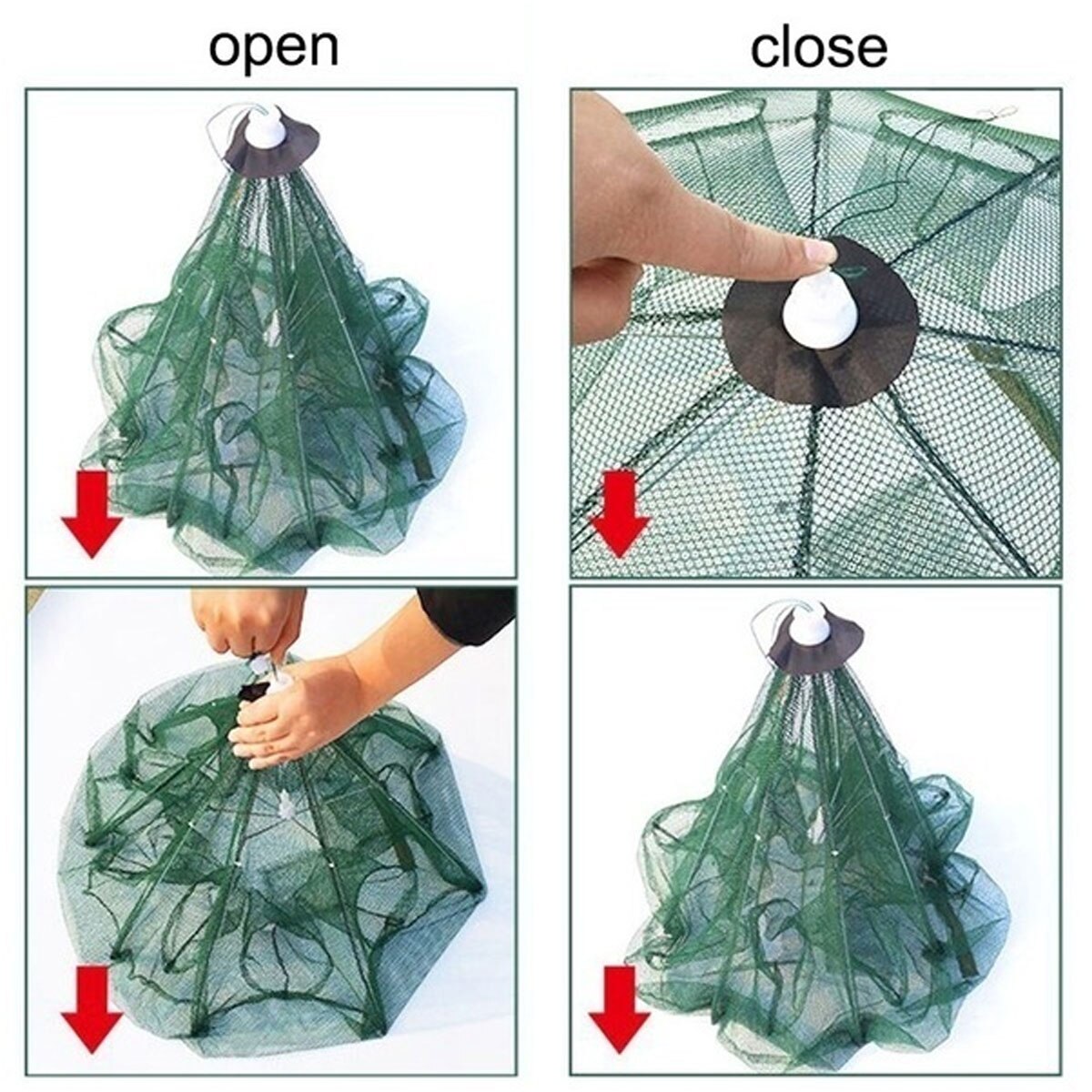 open

close