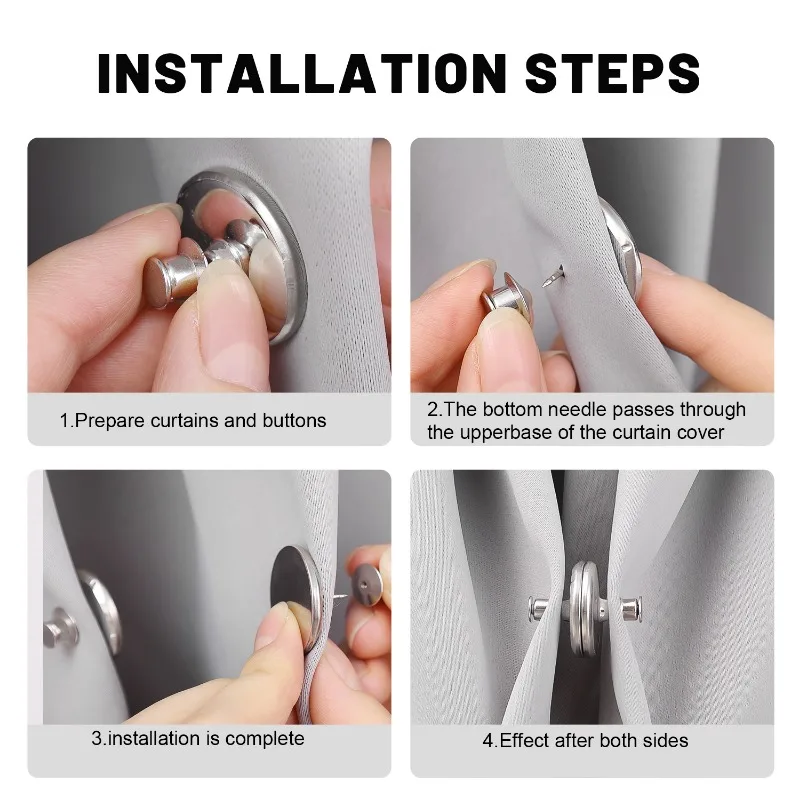 INSTALLATION STEPS

1.Prepare curtains and buttons

2.The bottom needle passes through the upperbase of the curtain cover

3.installation is complete

4.Effect after both sides