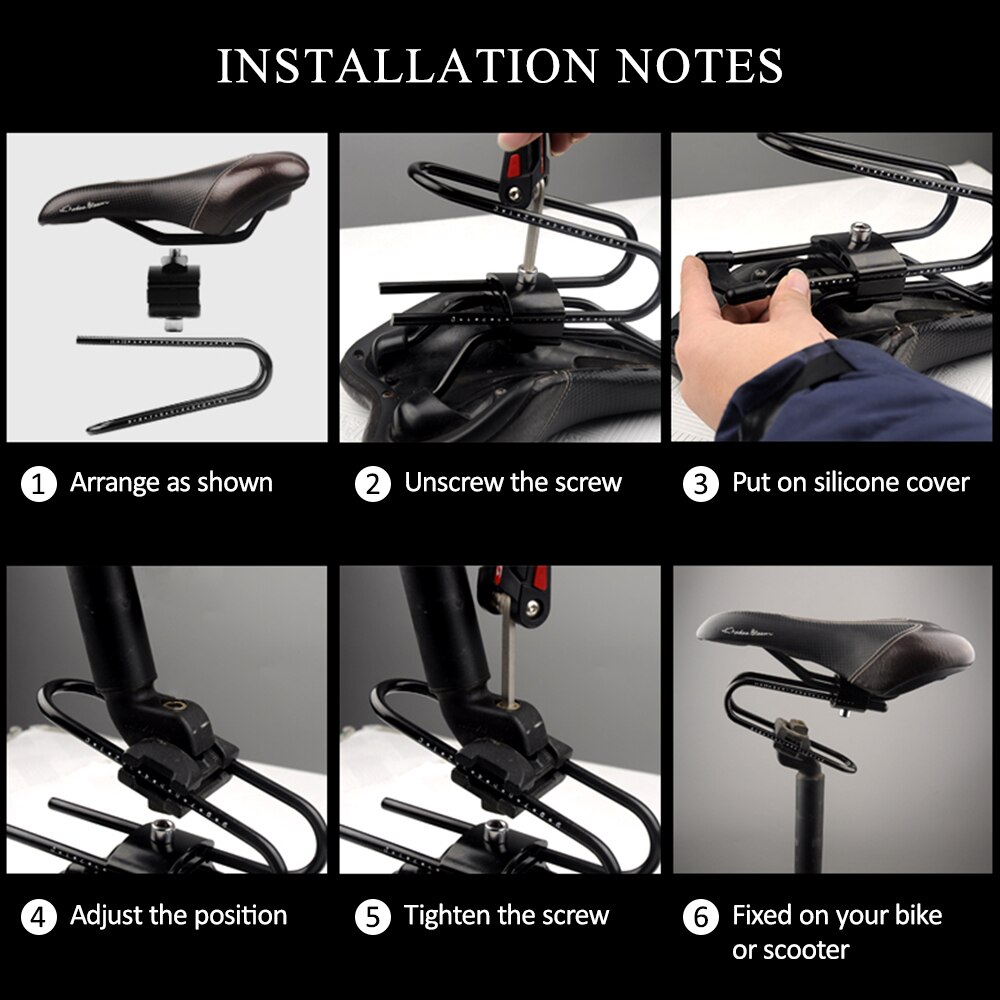 INSTALLATION NOTES

1 Arrange as shown

2 Unscrew the screw

3 Put on silicone cover

4 Adjust the position

5 Tighten the screw

6 Fixed on your bike or scooter