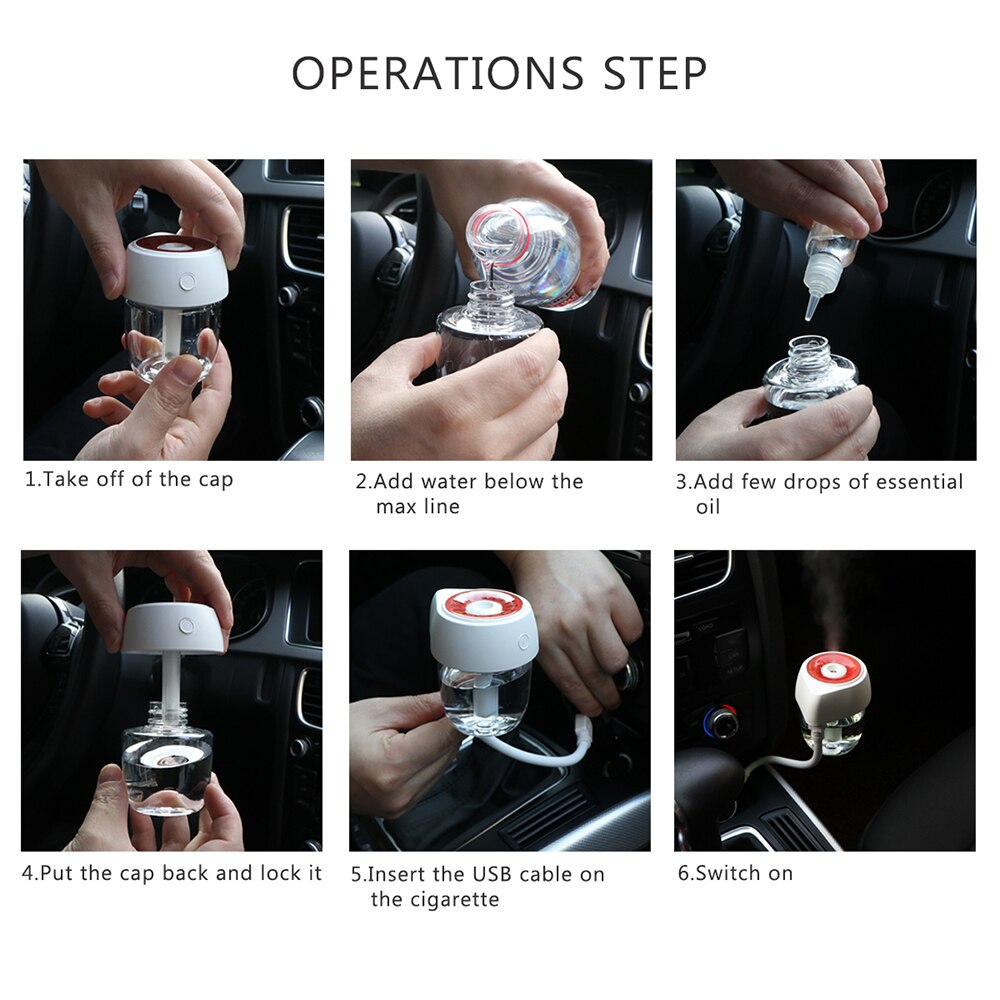 OPERATIONS STEP

1.Take off of the cap

2.Add water below the max line

3.Add few drops of essential oil

4.Put the cap back and lock it

5.Insert the USB cable on the cigarette

6.Switch on