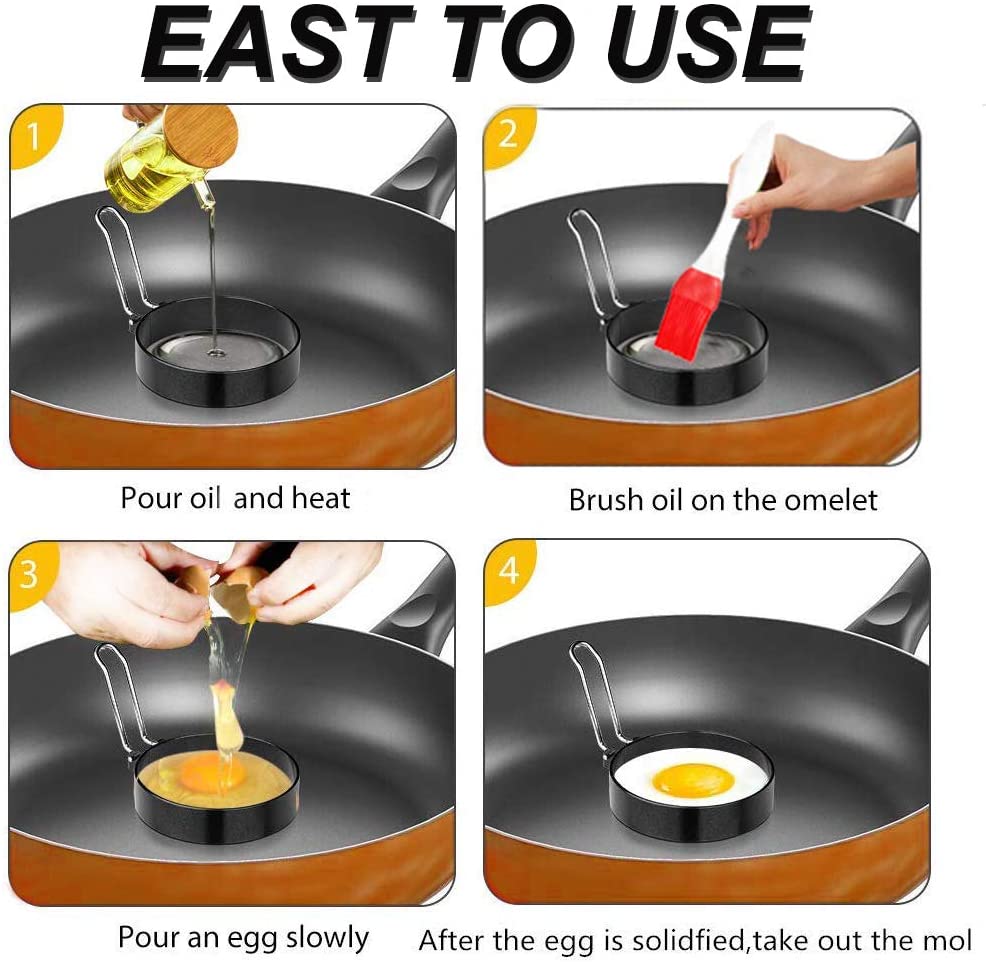 EAST TO USE

1

Pour oil and heat

2

Brush oil on the omelet

3

Pour an egg slowly

4

After the egg is solidfied,take out the mol