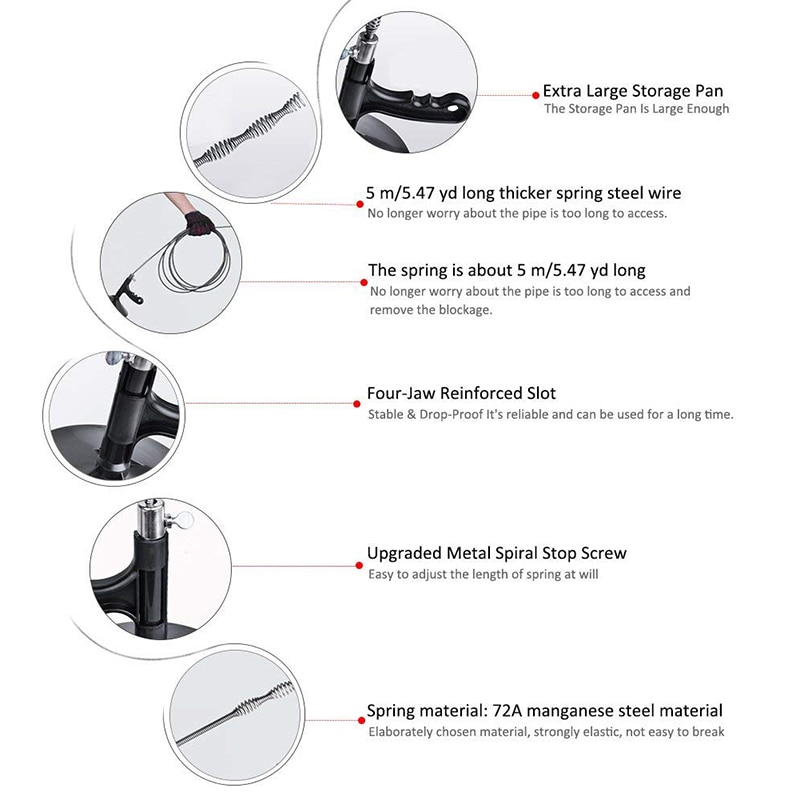 Extra Large Storage Pan
The Storage Pan Is Large Enough

5 m/5.47 yd long thicker spring steel wire
No longer worry about the pipe is too long to access.

The spring is about 5 m/5.47 yd long
No longer worry about the pipe is too long to access and remove the blockage.

Four-Jaw Reinforced Slot
Stable & Drop-Proof It's reliable and can be used for a long time.

Upgraded Metal Spiral Stop Screw
Easy to adjust the length of spring at will

Spring material: 72A manganese steel material
Elaborately chosen material, strongly elastic, not easy to break