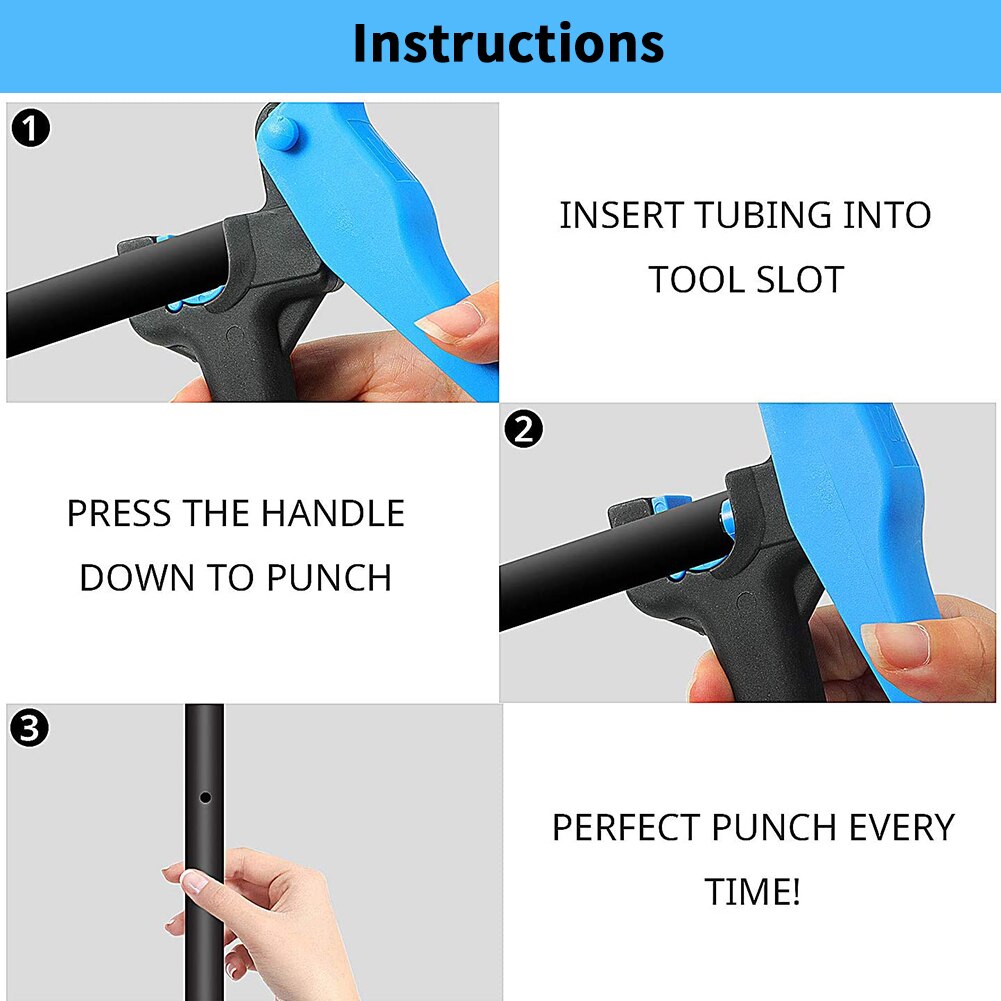 Instructions

1

INSERT TUBING INTO TOOL SLOT

2

PRESS THE HANDLE DOWN TO PUNCH

3

PERFECT PUNCH EVERY TIME!