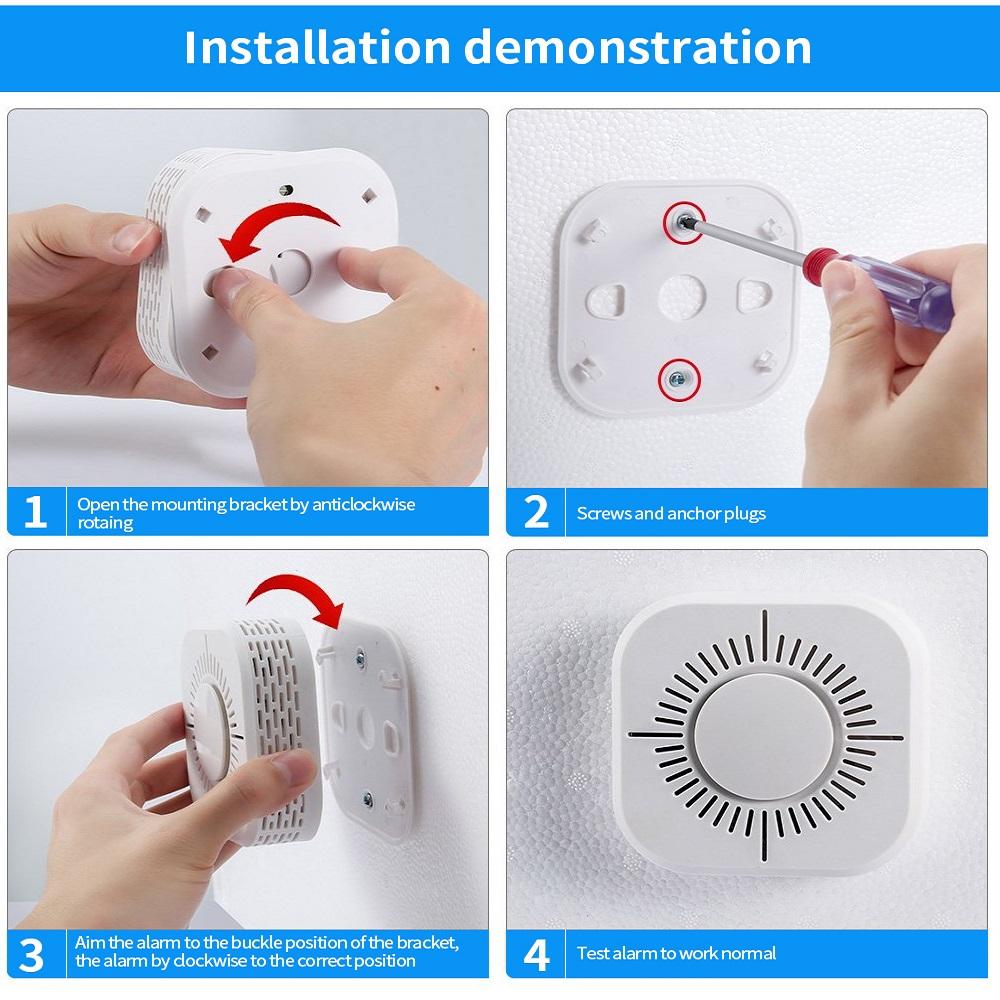 Installation demonstration

1 Open the mounting bracket by anticlockwise rotaing

2 Screws and anchor plugs

3 Aim the alarm to the buckle position of the bracket, the alarm by clockwise to the correct position

4 Test alarm to work normal