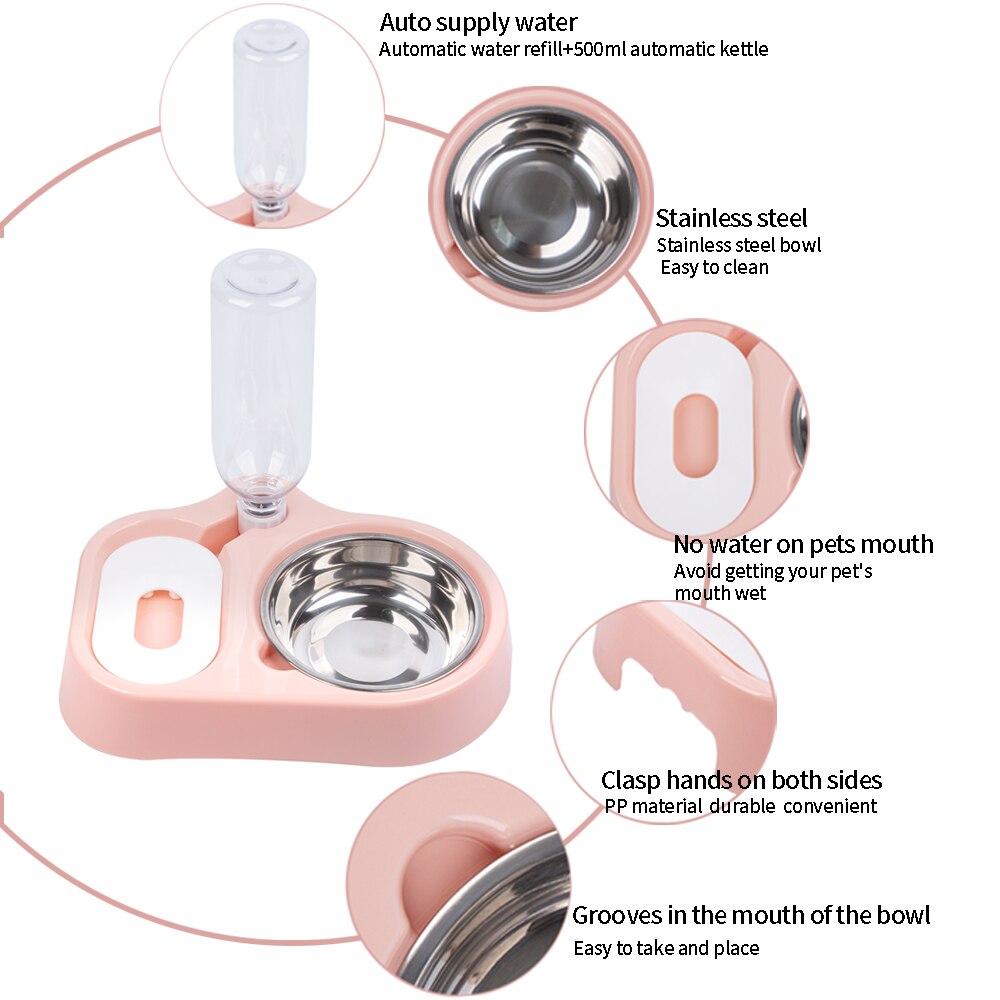 Auto supply water
Automatic water refill+500ml automatic kettle

Stainless steel
Stainless steel bowl
Easy to clean

No water on pets mouth
Avoid getting your pet's mouth wet

Clasp hands on both sides
PP material durable convenient

Grooves in the mouth of the bowl
Easy to take and place