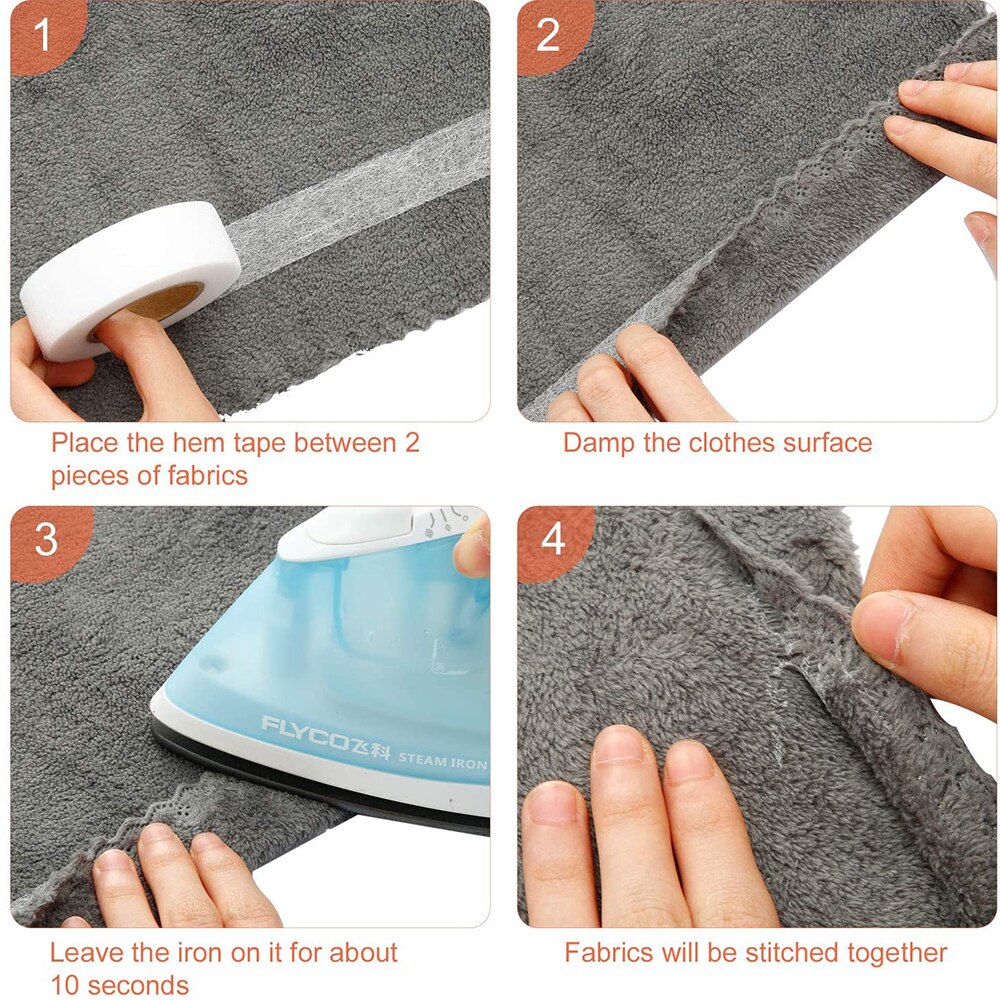 1

Place the hem tape between 2 pieces of fabrics

2

Damp the clothes surface

3

FLYCO飞科 STEAM IRON

Leave the iron on it for about 10 seconds

4

Fabrics will be stitched together