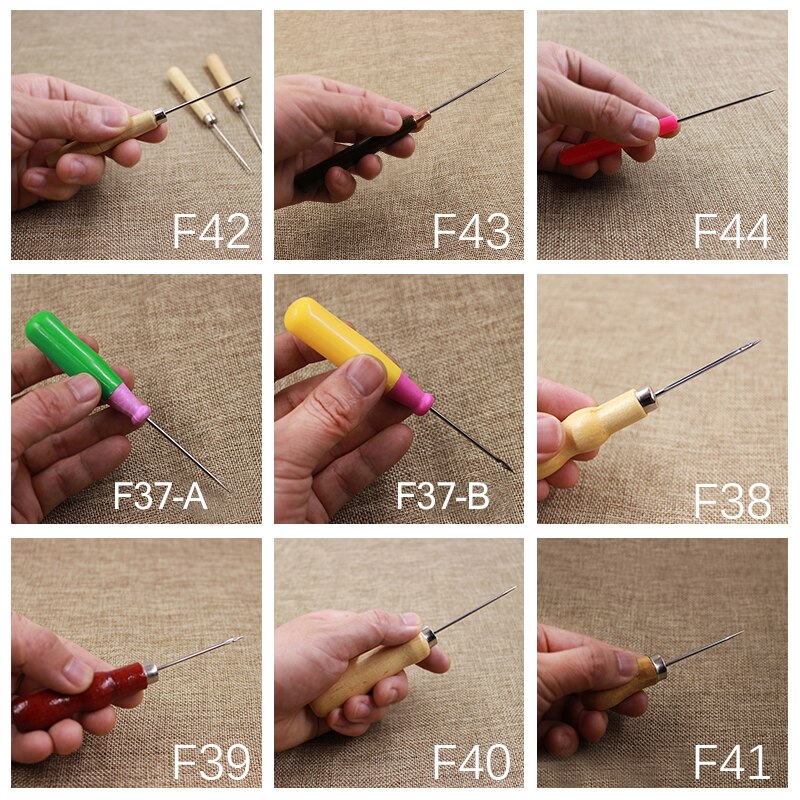 F42

F43

F44

F37-A

F37-B

F38

F39

F40

F41