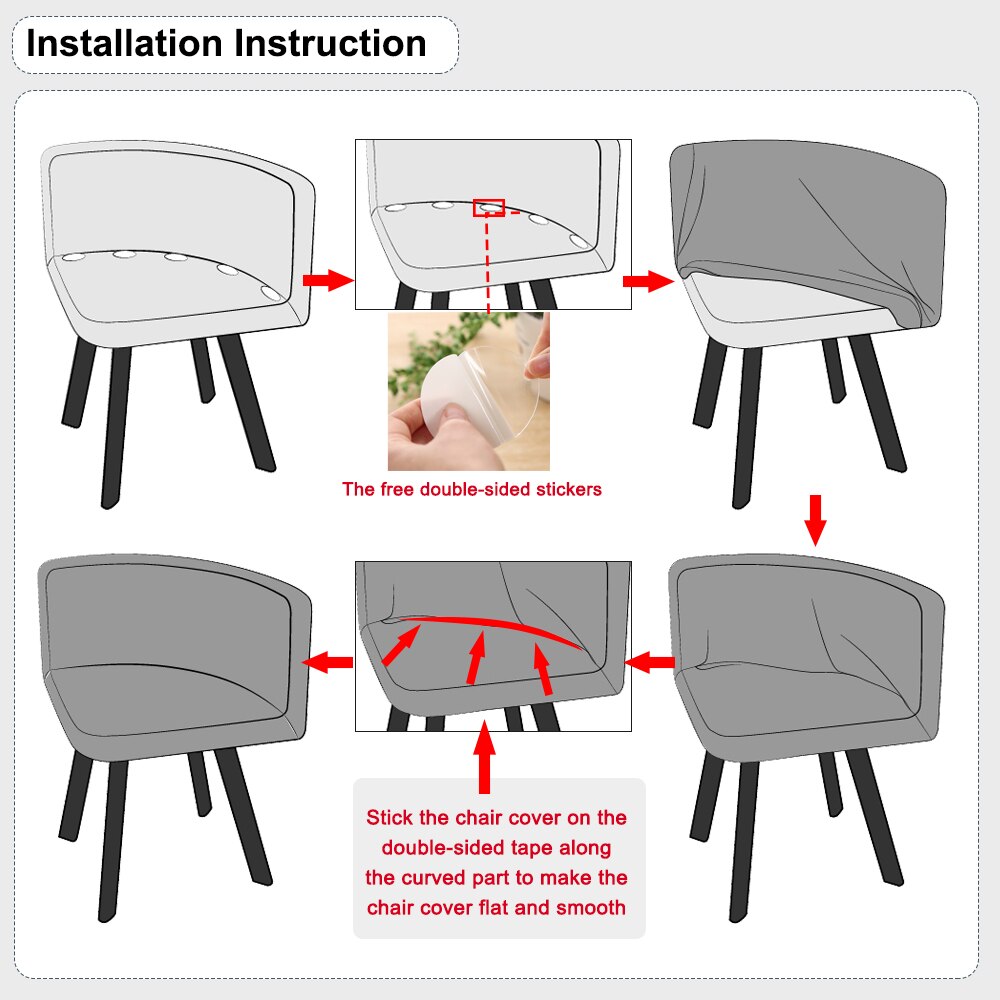 Installation Instruction

The free double-sided stickers

Stick the chair cover on the double-sided tape along the curved part to make the chair cover flat and smooth