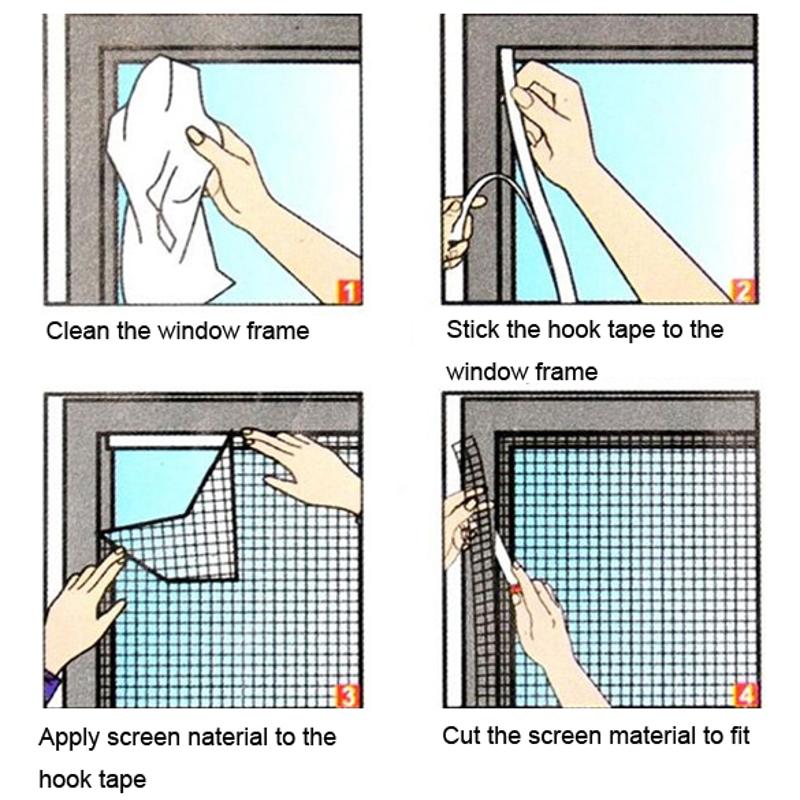 1

Clean the window frame

2

Stick the hook tape to the window frame

3

Apply screen naterial to the hook tape

4

Cut the screen material to fit